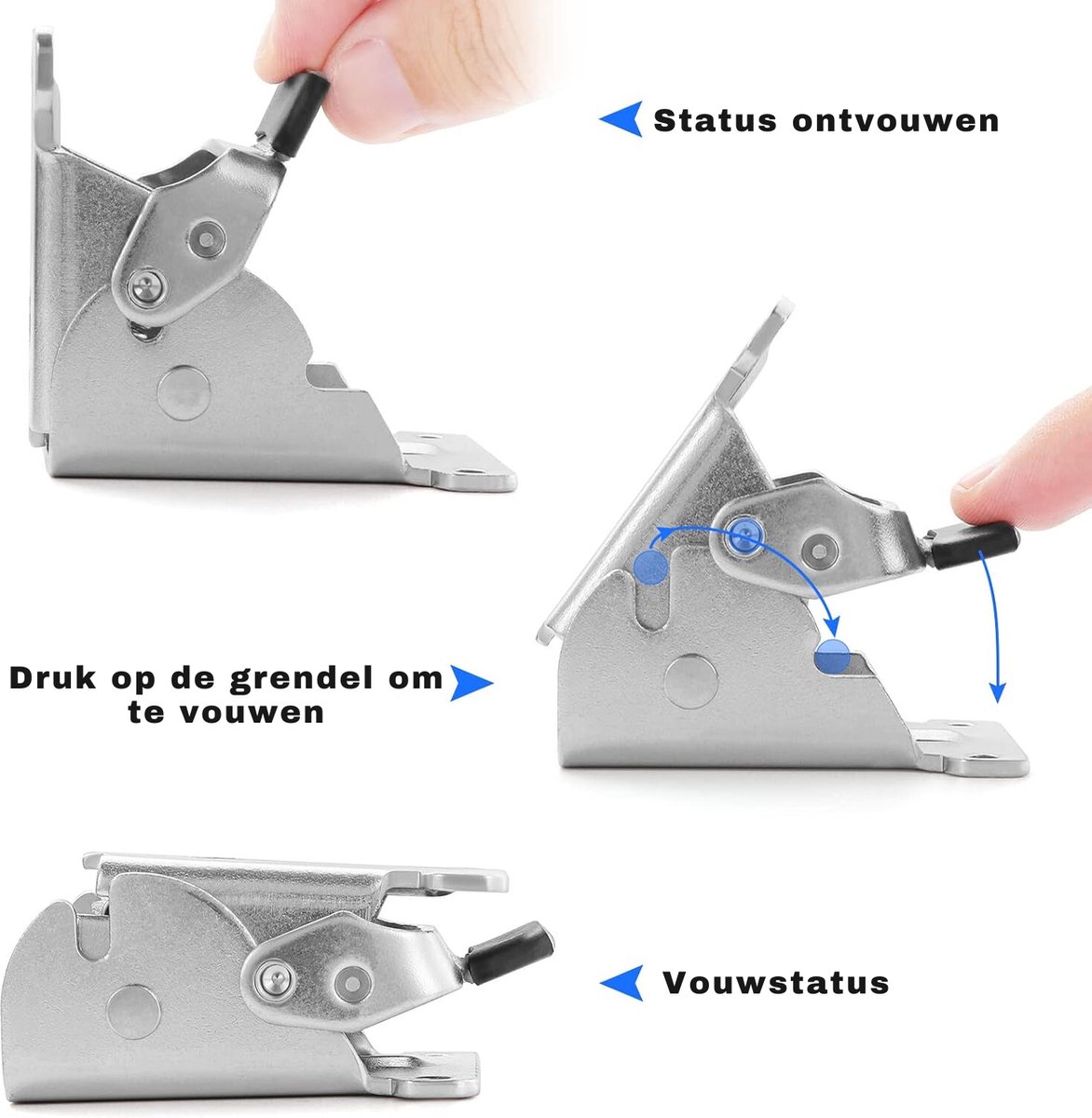 Status ontvouwen

Druk op de grendel om te vouwen

Vouwstatus