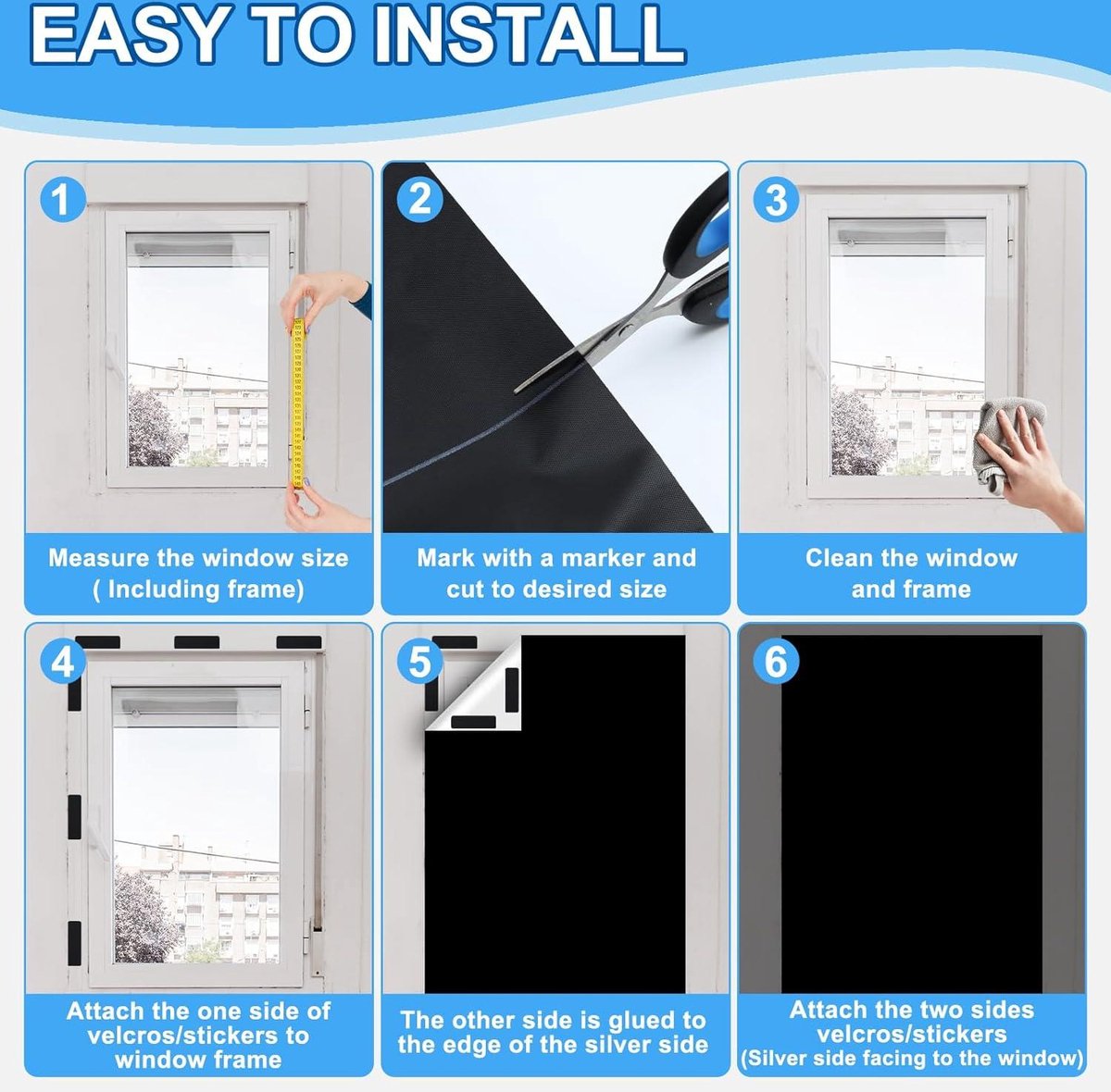 EASY TO INSTALL

1
Measure the window size ( Including frame)

2
Mark with a marker and cut to desired size

3
Clean the window and frame

4
Attach the one side of velcros/stickers to window frame

5
The other side is glued to the edge of the silver side

6
Attach the two sides velcros/stickers (Silver side facing to the window)