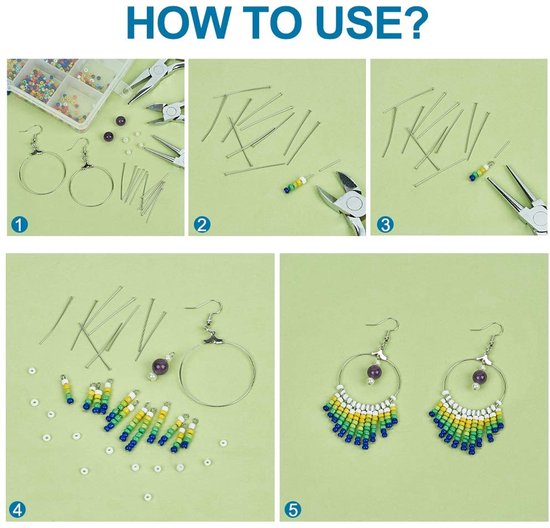 HOW TO USE?

1

2

3

4

5