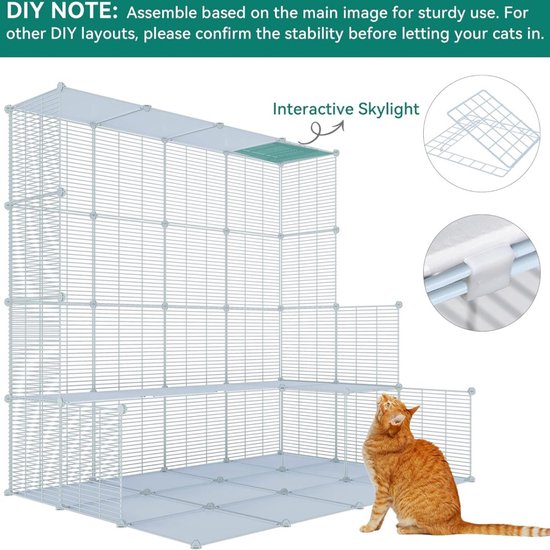 DIY NOTE: Assemble based on the main image for sturdy use. For other DIY layouts, please confirm the stability before letting your cats in.

Interactive Skylight