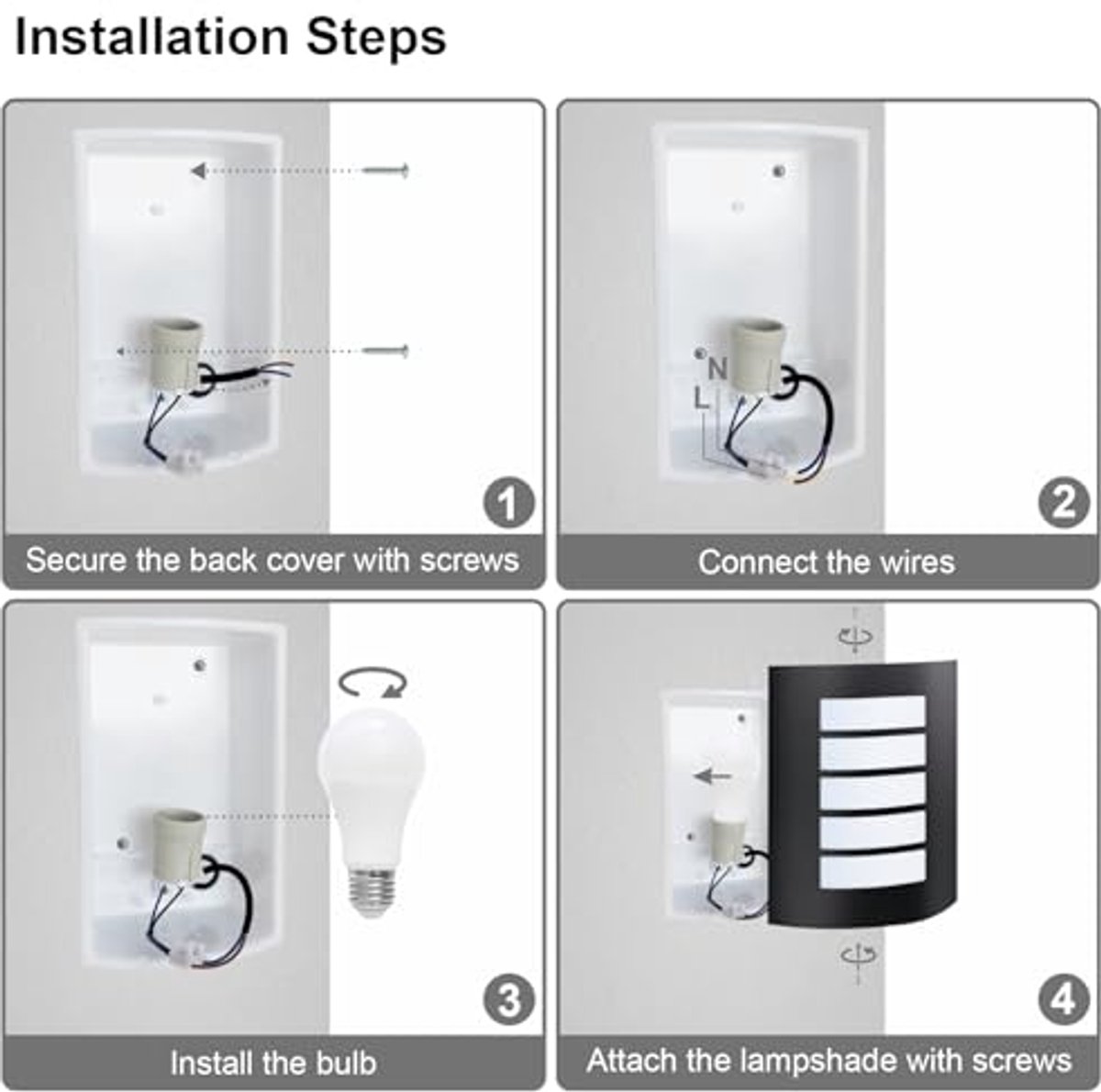 Installation Steps

1
Secure the back cover with screws

N
L
2
Connect the wires

3
Install the bulb

4
Attach the lampshade with screws