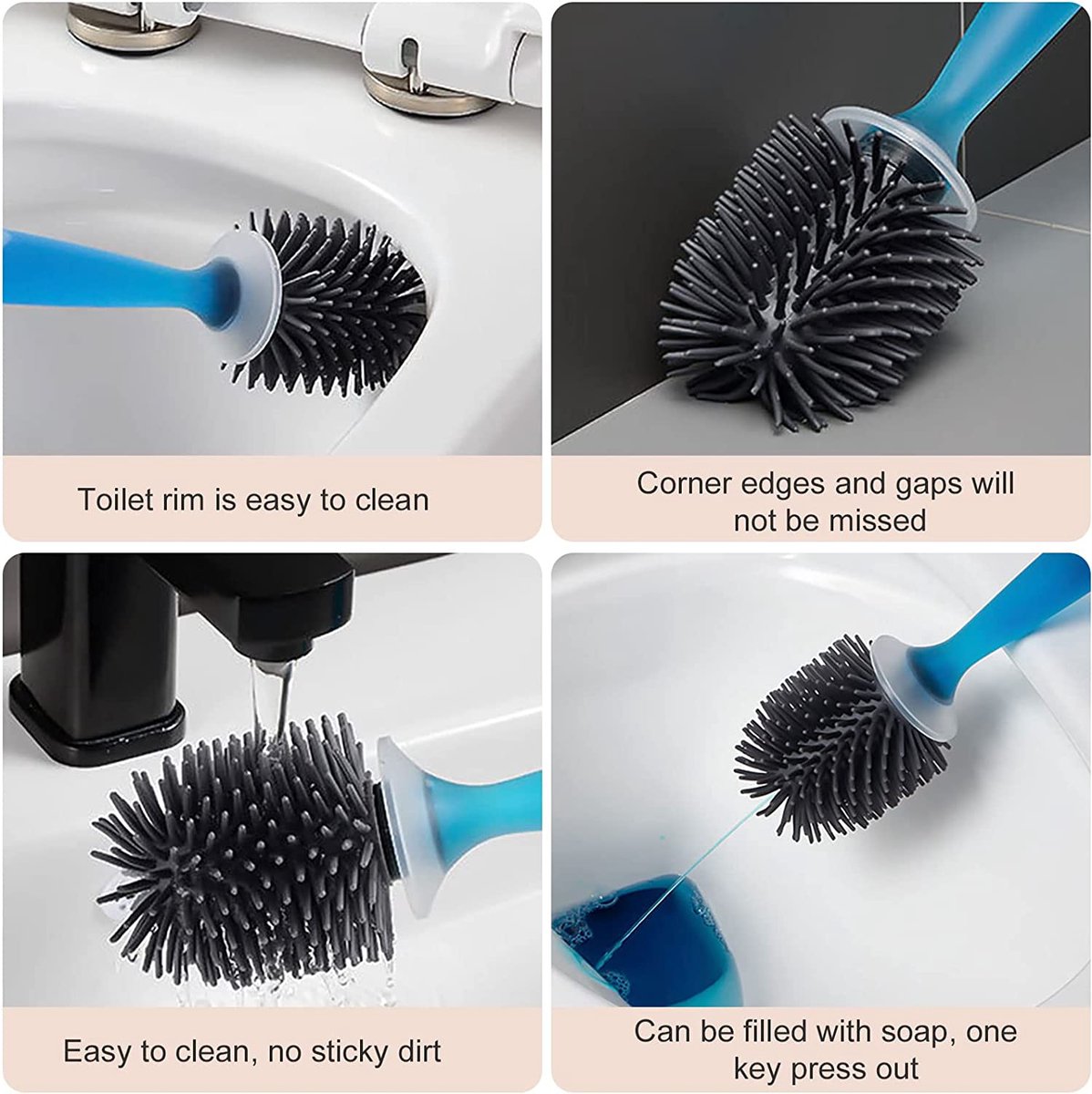 Toilet rim is easy to clean

Corner edges and gaps will not be missed

Easy to clean, no sticky dirt

Can be filled with soap, one key press out