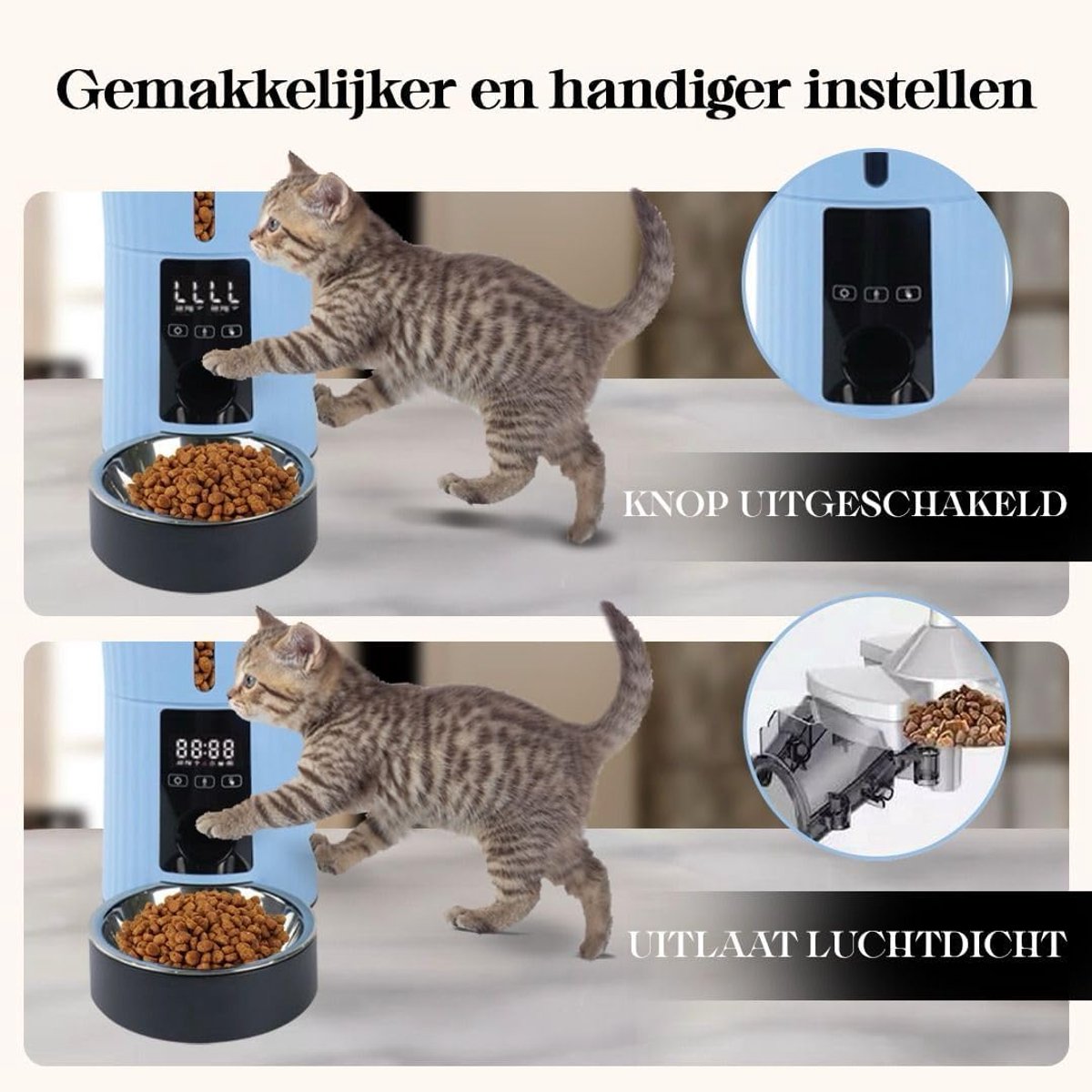 Gemakkelijker en handiger instellen

LLLL

KNOP UITGESCHAKELD

88:88

UITLAAT LUCHTDICHT