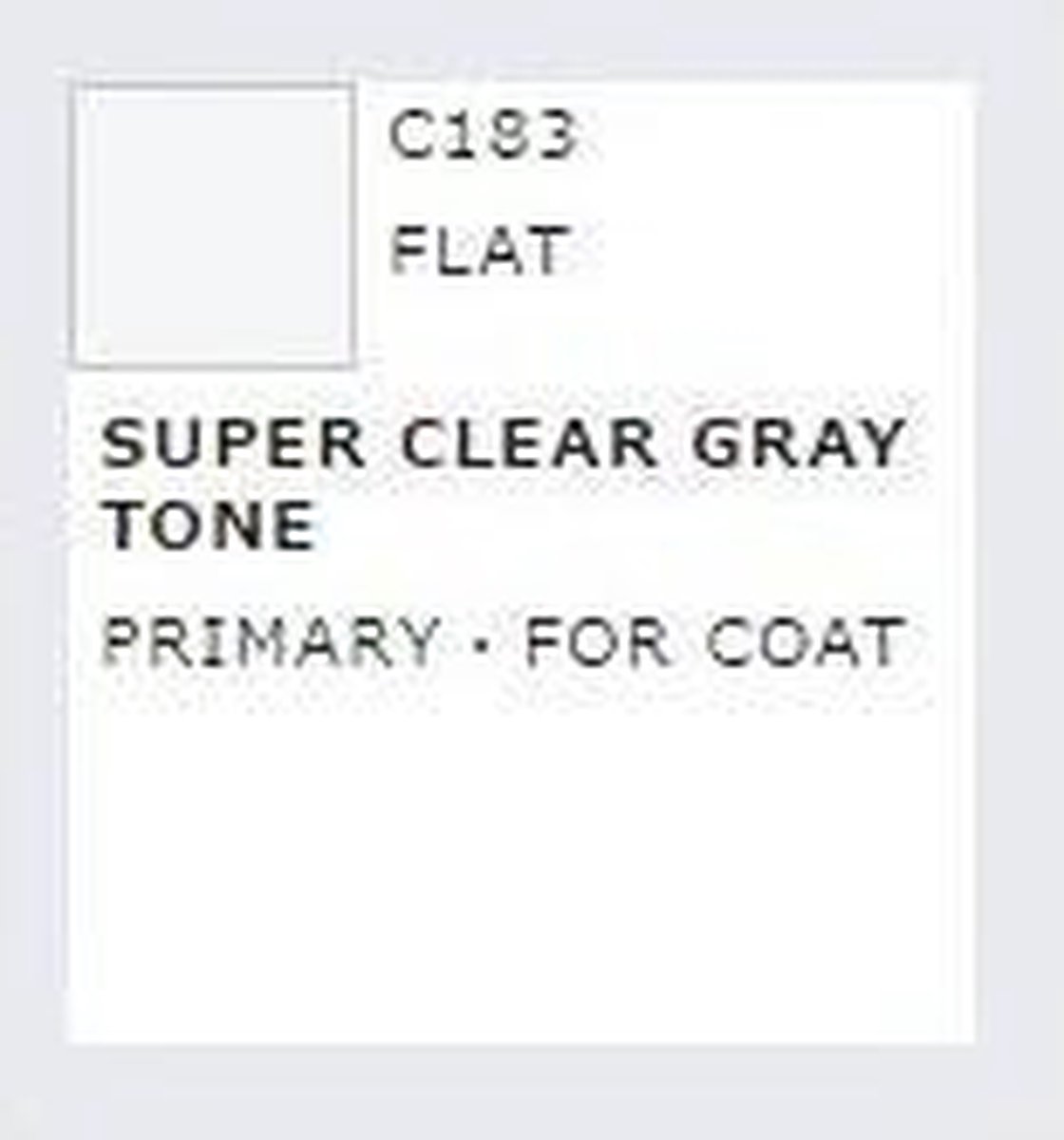 C183

FLAT

SUPER CLEAR GRAY TONE

PRIMARY · FOR COAT