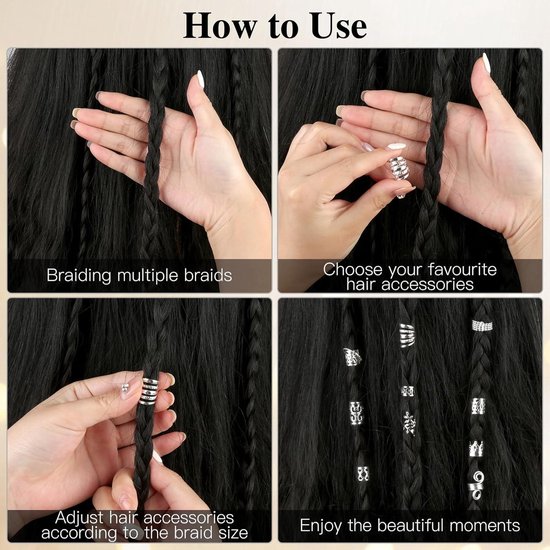 How to Use

Braiding multiple braids

Choose your favourite hair accessories

Adjust hair accessories according to the braid size

Enjoy the beautiful moments