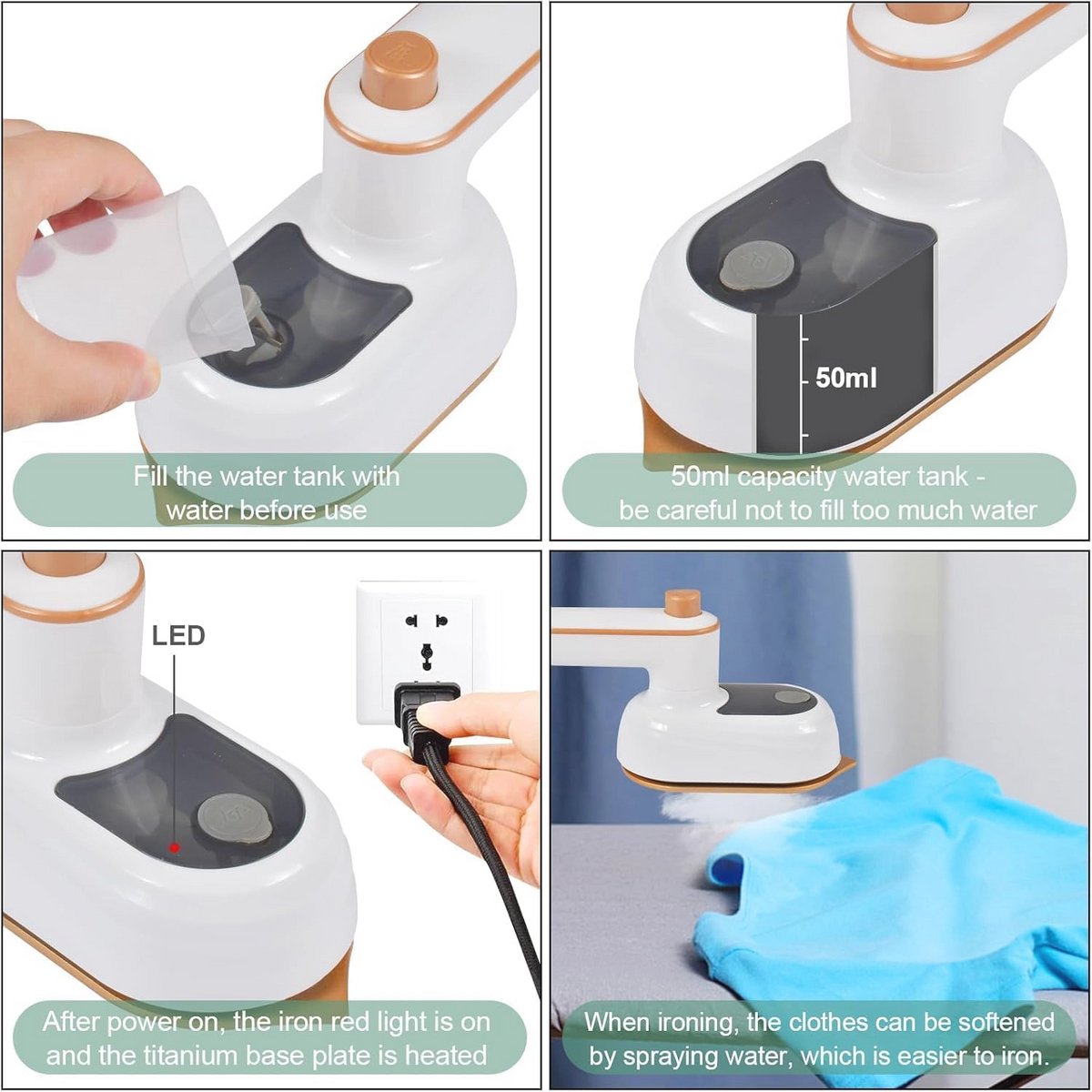 Fill the water tank with water before use

50ml

50ml capacity water tank - be careful not to fill too much water

LED

After power on, the iron red light is on and the titanium base plate is heated

When ironing, the clothes can be softened by spraying water, which is easier to iron.