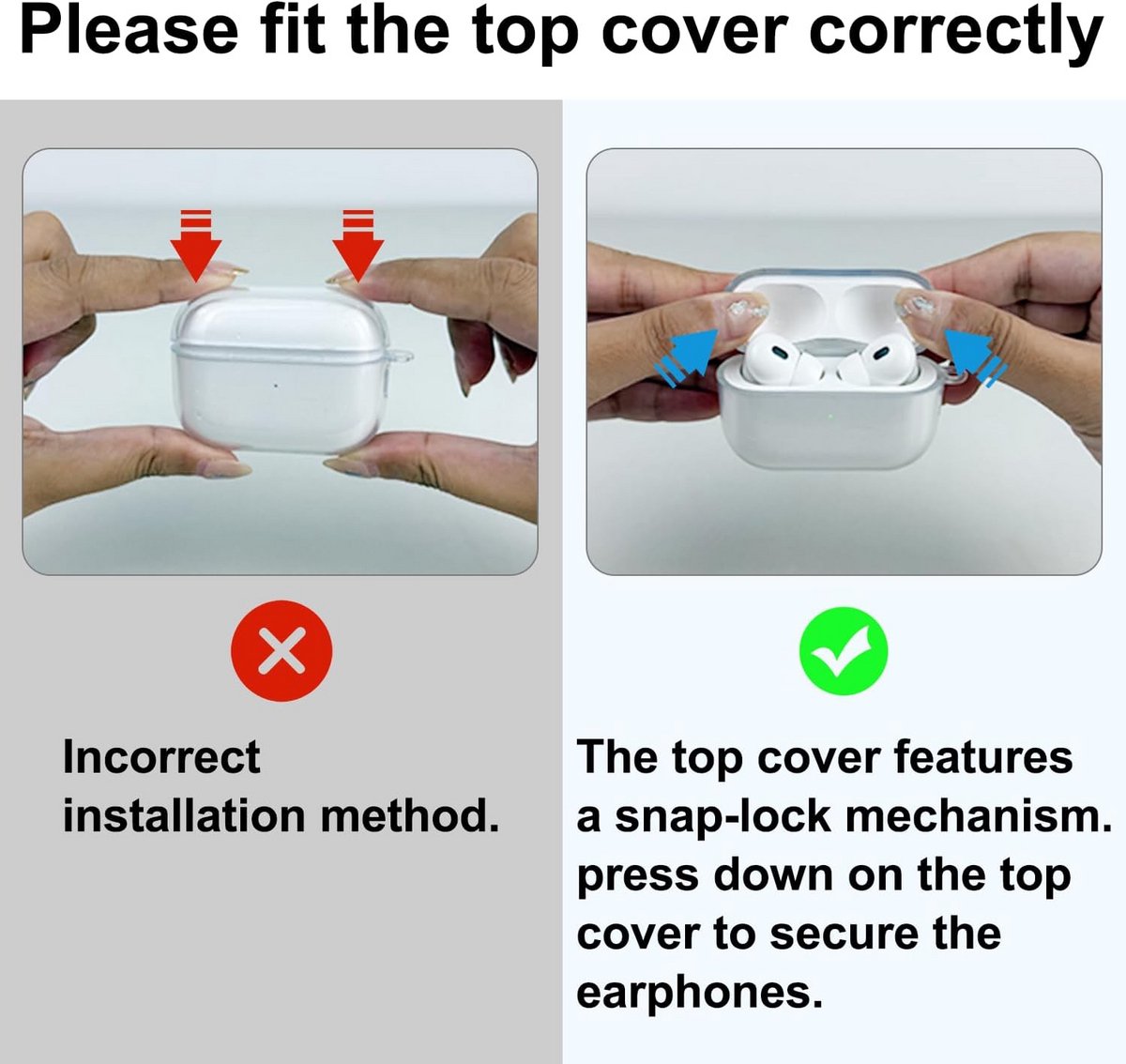 Please fit the top cover correctly

Incorrect installation method.

The top cover features a snap-lock mechanism. press down on the top cover to secure the earphones.