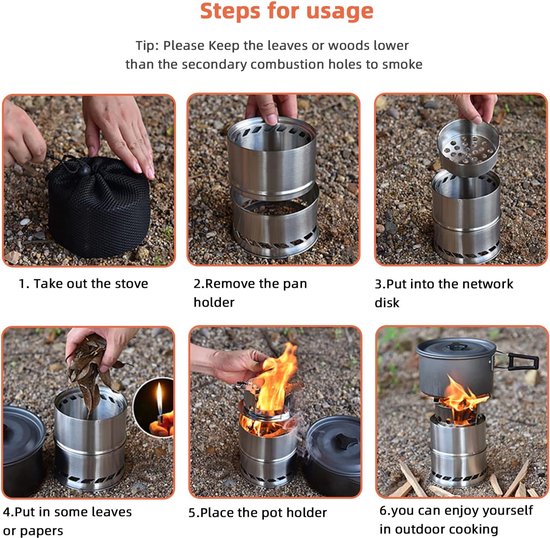 Steps for usage

Tip: Please Keep the leaves or woods lower than the secondary combustion holes to smoke

1. Take out the stove

2.Remove the pan holder

3.Put into the network disk

4.Put in some leaves or papers

5.Place the pot holder

6.you can enjoy yourself in outdoor cooking