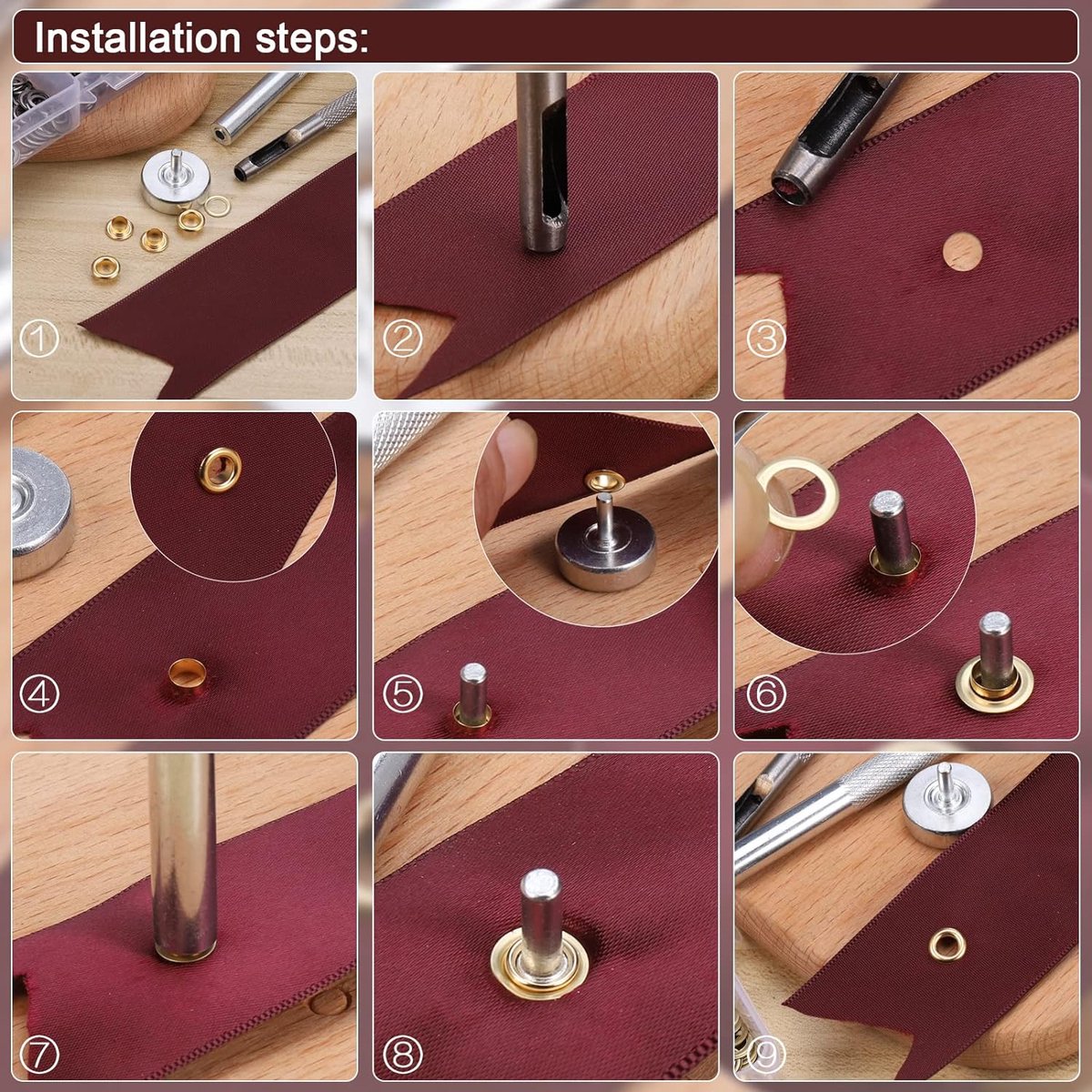 Installation steps:

①

②

③

④

⑤

⑥

⑦

⑧

⑨