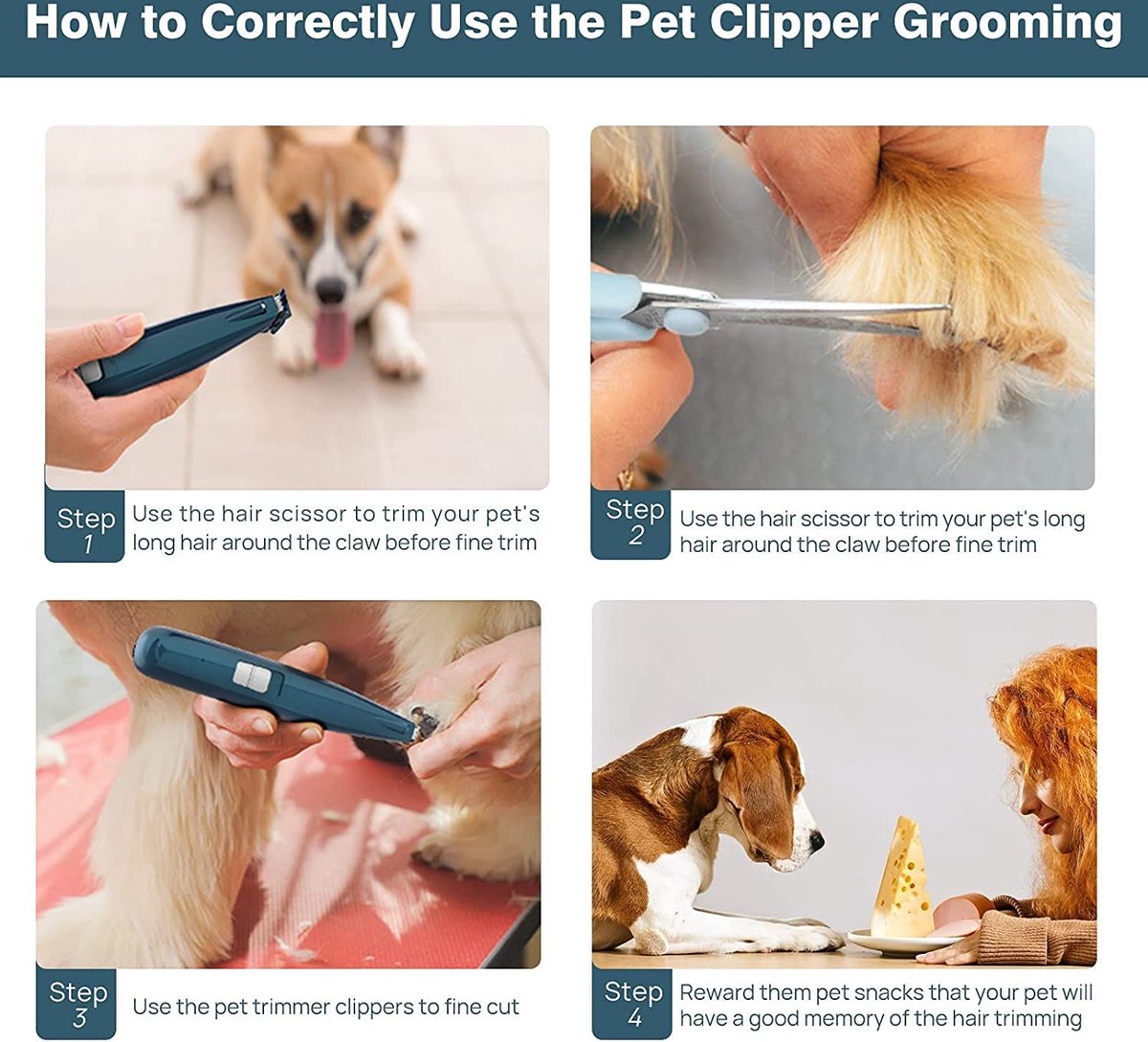 How to Correctly Use the Pet Clipper Grooming

Step 1 Use the hair scissor to trim your pet's long hair around the claw before fine trim

Step 2 Use the hair scissor to trim your pet's long hair around the claw before fine trim

Step 3 Use the pet trimmer clippers to fine cut

Step 4 Reward them pet snacks that your pet will have a good memory of the hair trimming