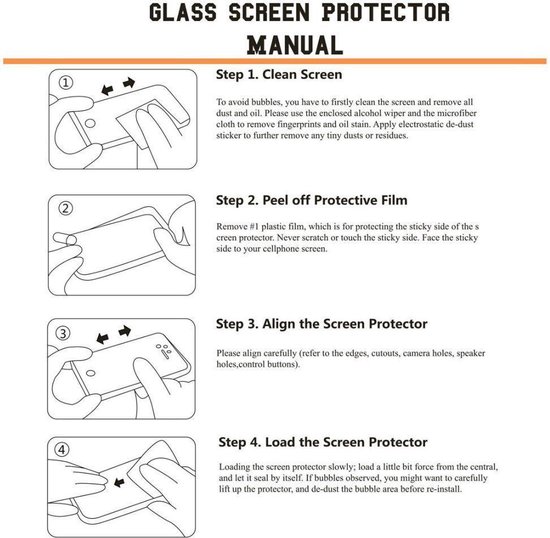 GLASS SCREEN PROTECTOR MANUAL

①

Step 1. Clean Screen

To avoid bubbles, you have to firstly clean the screen and remove all dust and oil. Please use the enclosed alcohol wiper and the microfiber cloth to remove fingerprints and oil stain. Apply electrostatic de-dust sticker to further remove any tiny dusts or residues.

②

Step 2. Peel off Protective Film

Remove #1 plastic film, which is for protecting the sticky side of the s creen protector. Never scratch or touch the sticky side. Face the sticky side to your cellphone screen.

③

Step 3. Align the Screen Protector

Please align carefully (refer to the edges, cutouts, camera holes, speaker holes,control buttons).

④

Step 4. Load the Screen Protector

Loading the screen protector slowly; load a little bit force from the central, and let it seal by itself. If bubbles observed, you might want to carefully lift up the protector, and de-dust the bubble area before re-install.