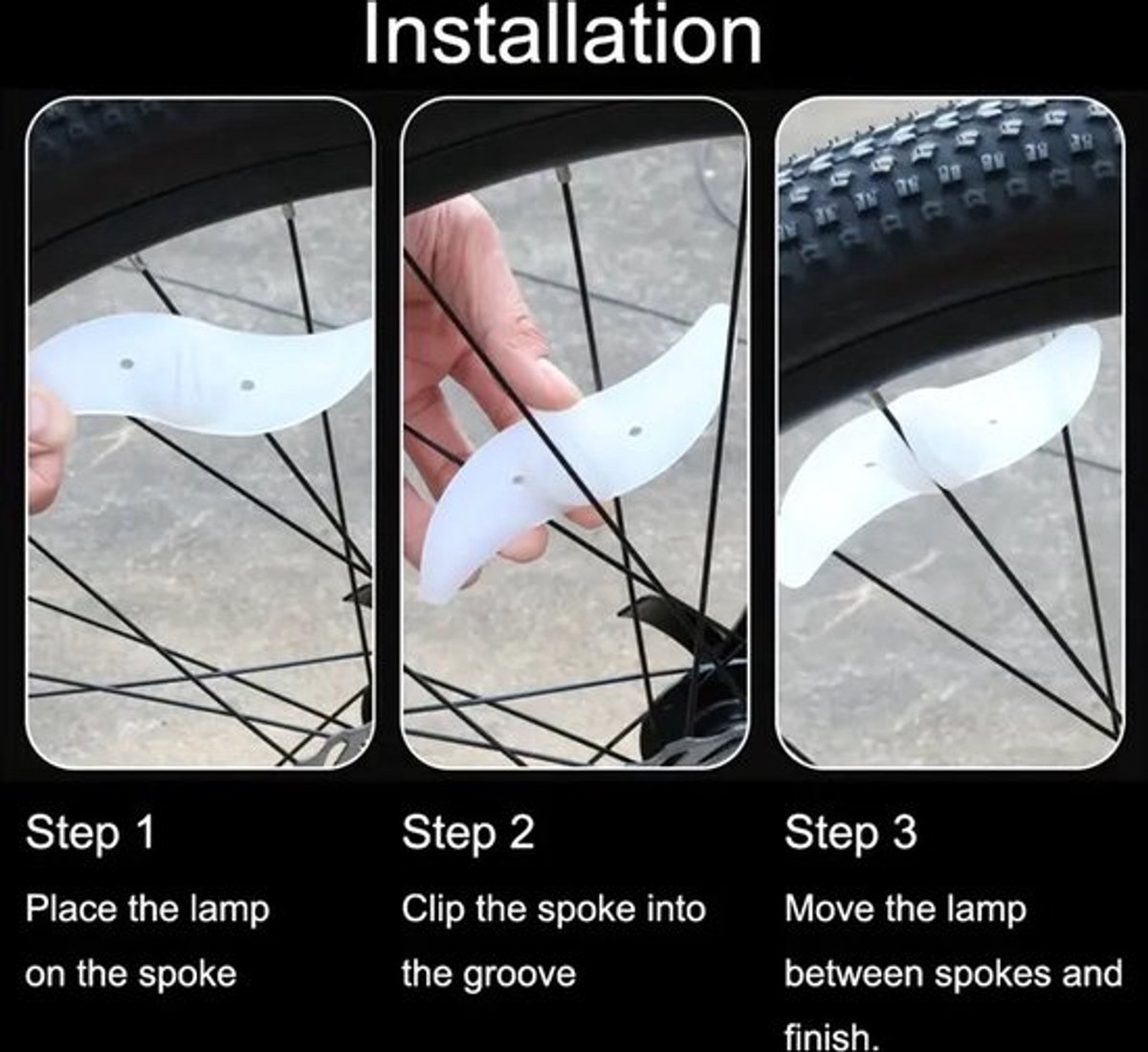 Installation

Step 1

Place the lamp on the spoke

Step 2

Clip the spoke into the groove

Step 3

Move the lamp between spokes and finish.