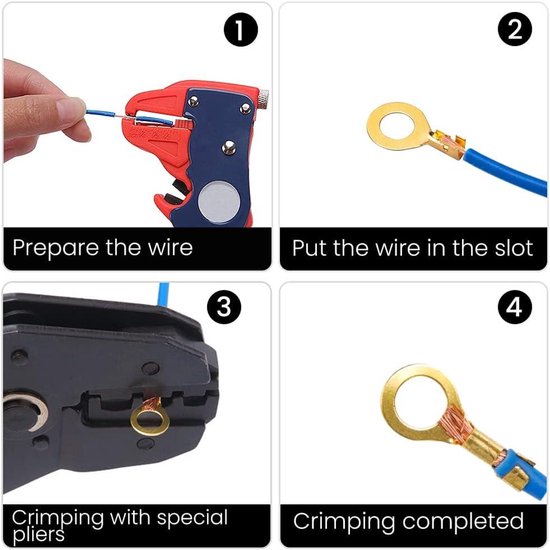 1
Prepare the wire

2
Put the wire in the slot

3
Crimping with special pliers

4
Crimping completed