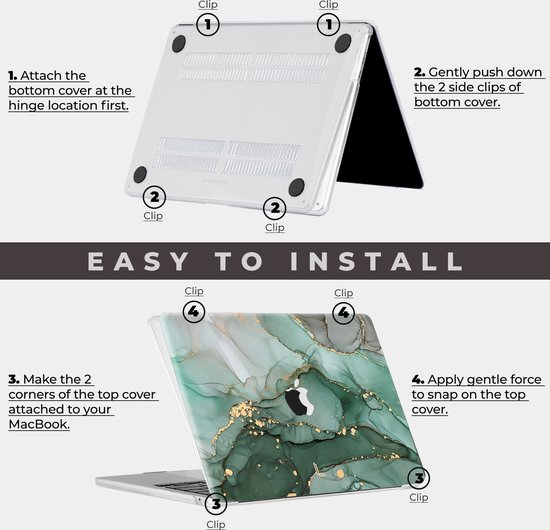 Clip
1
Clip
1

1. Attach the bottom cover at the hinge location first.

2. Gently push down the 2 side clips of bottom cover.

2
Clip
2
Clip

EASY TO INSTALL

Clip
4
Clip
4

3. Make the 2 corners of the top cover attached to your MacBook.

4. Apply gentle force to snap on the top cover.

3
Clip
3
Clip