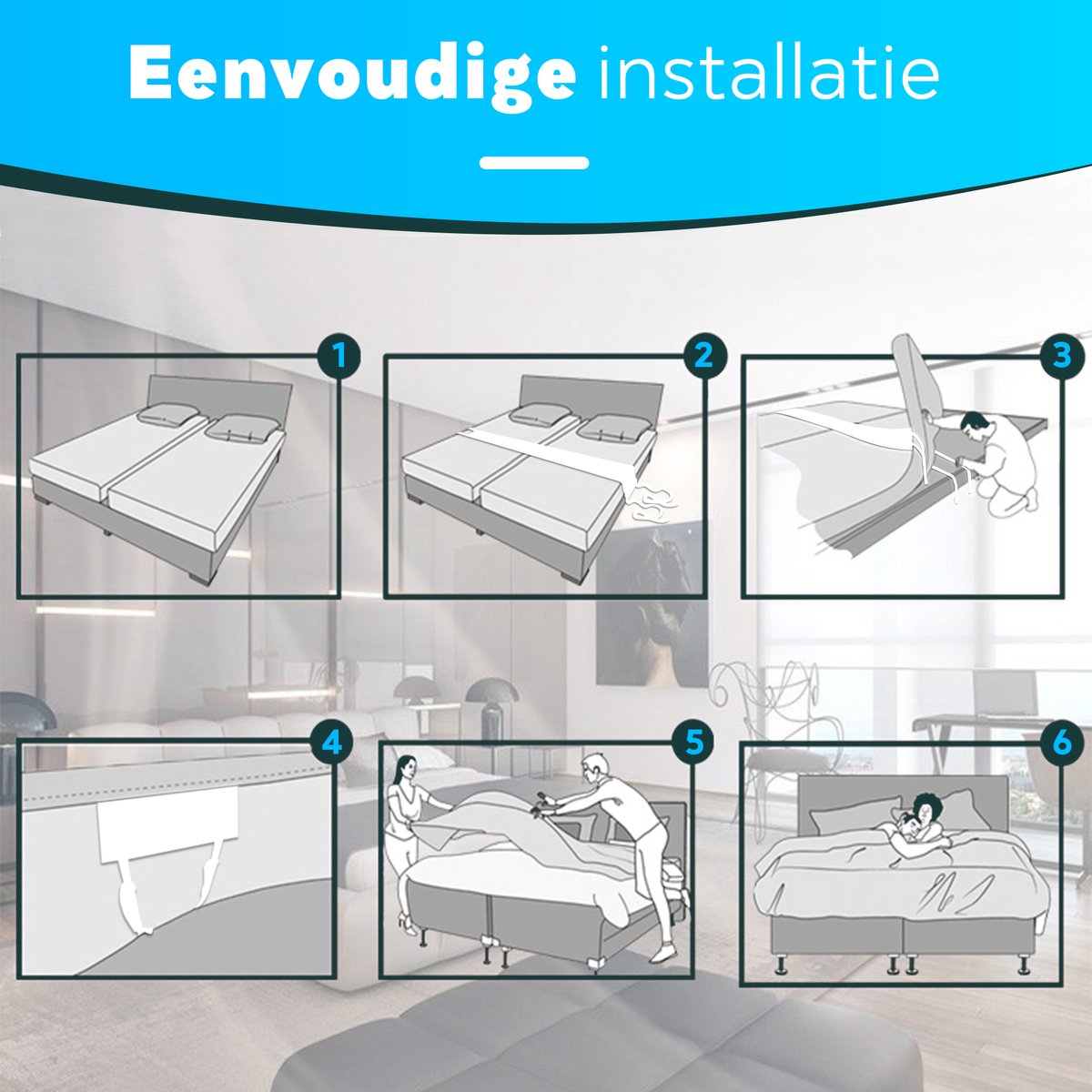 Eenvoudige installatie

1

2

3

4

5

6