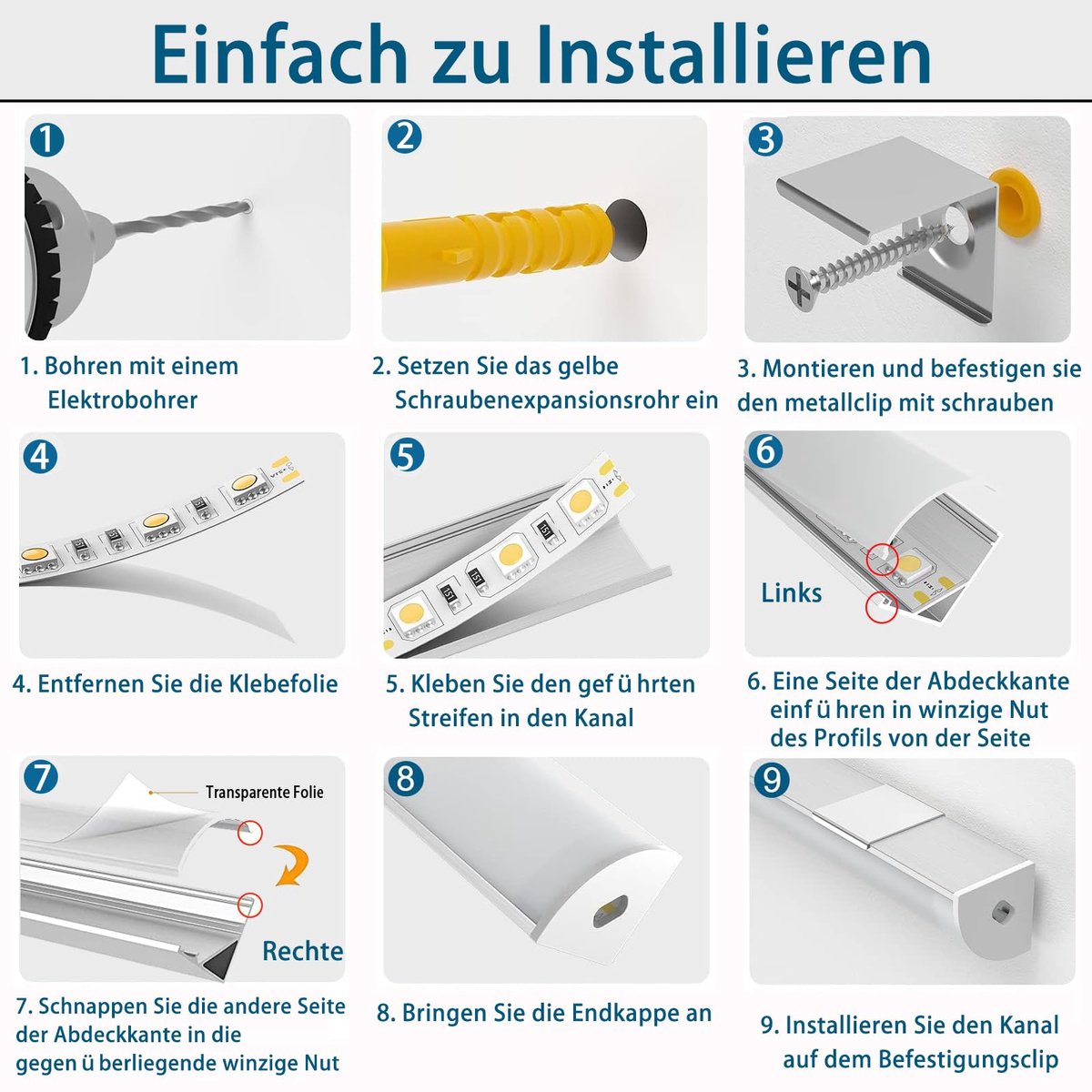 Einfach zu Installieren

1

1. Bohren mit einem Elektrobohrer

2

2. Setzen Sie das gelbe Schraubenexpansionsrohr ein

3

3. Montieren und befestigen sie den metallclip mit schrauben

4

4. Entfernen Sie die Klebefolie

5

5. Kleben Sie den gef ü hrten Streifen in den Kanal

6

Links

6. Eine Seite der Abdeckkante einf ü hren in winzige Nut des Profils von der Seite

7

Transparente Folie

Rechte

7. Schnappen Sie die andere Seite der Abdeckkante in die gegen ü berliegende winzige Nut

8

8. Bringen Sie die Endkappe an

9

9. Installieren Sie den Kanal auf dem Befestigungsclip