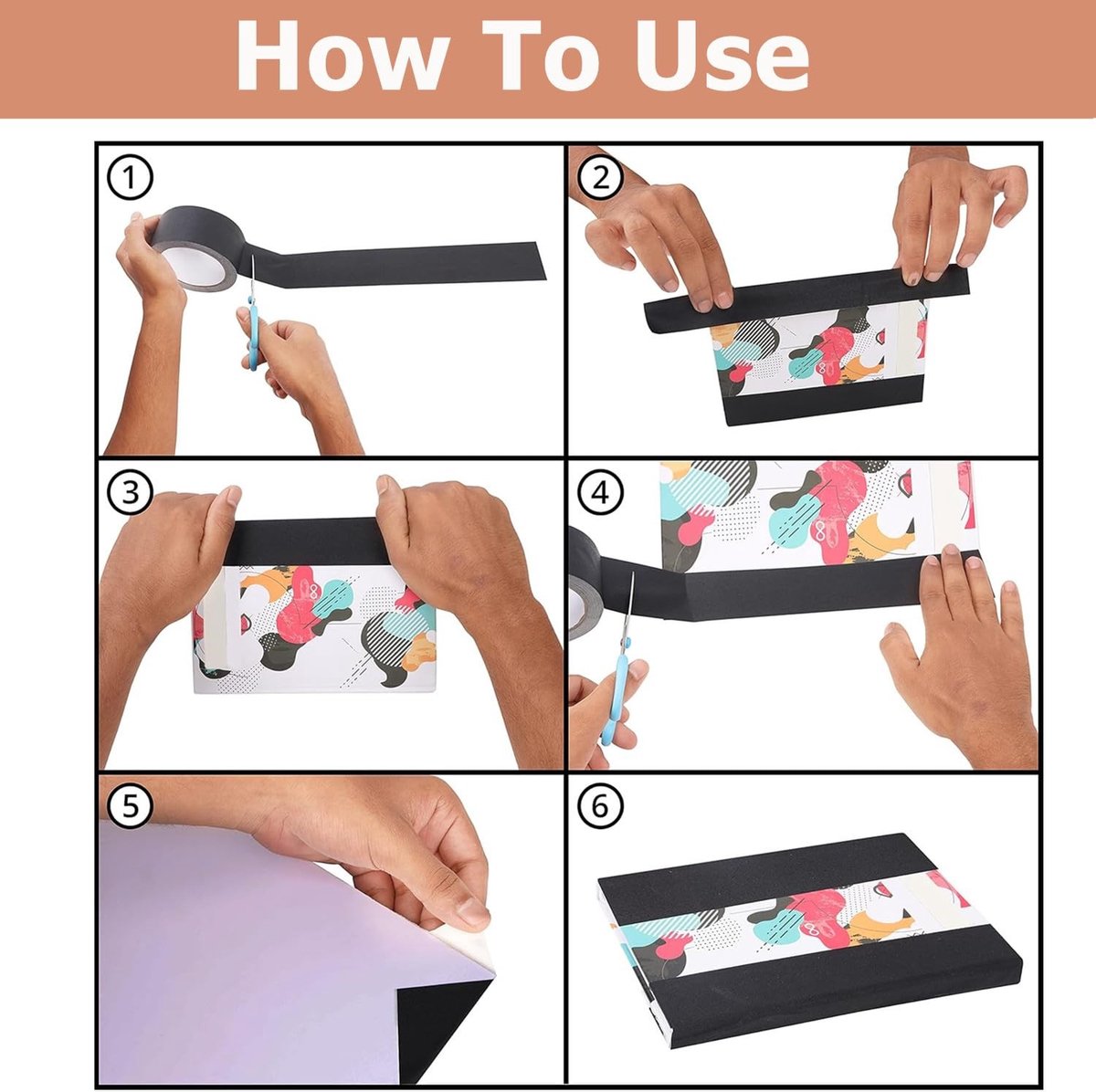 How To Use

①

②

③

④

⑤

⑥