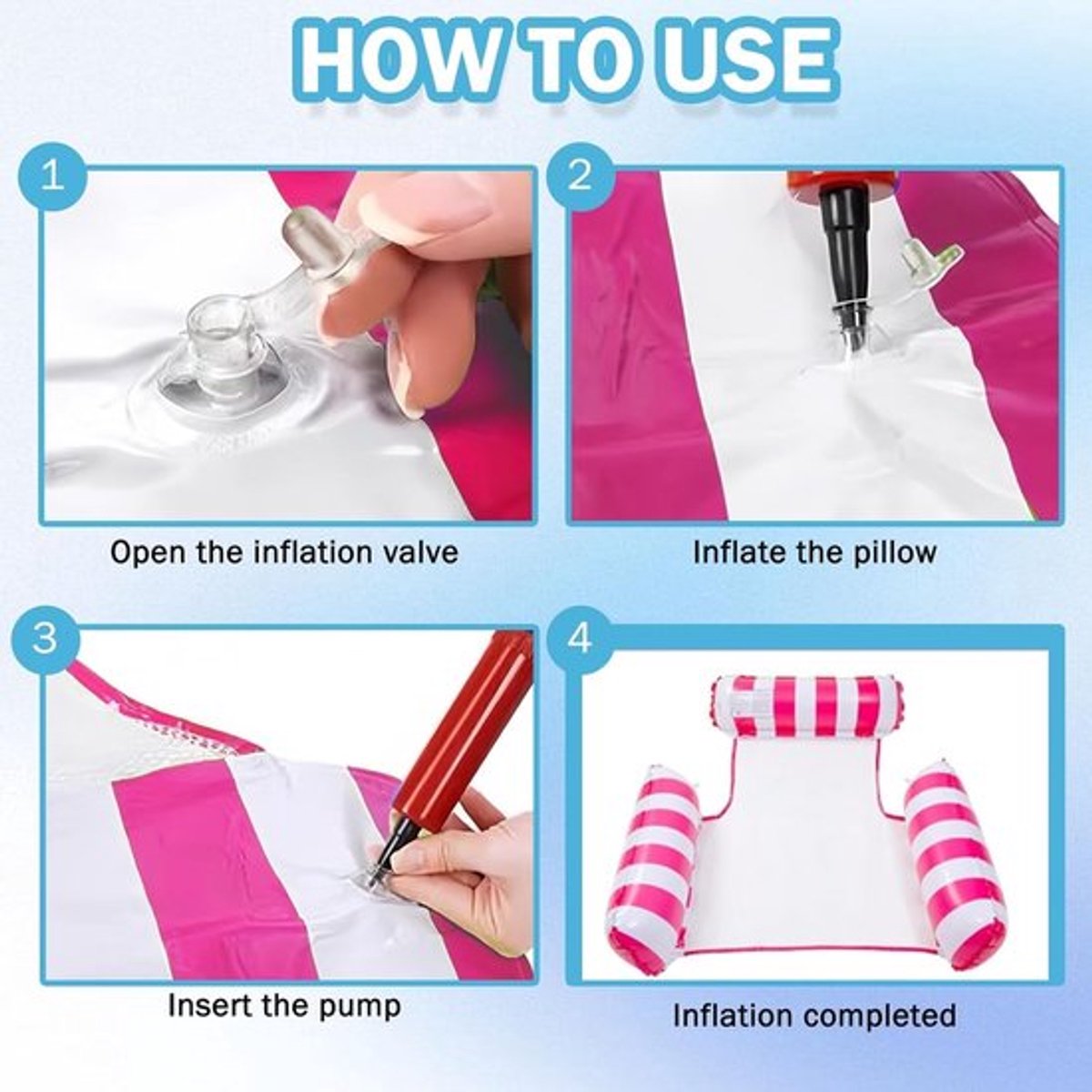 HOW TO USE

1

Open the inflation valve

2

Inflate the pillow

3

Insert the pump

4

Inflation completed