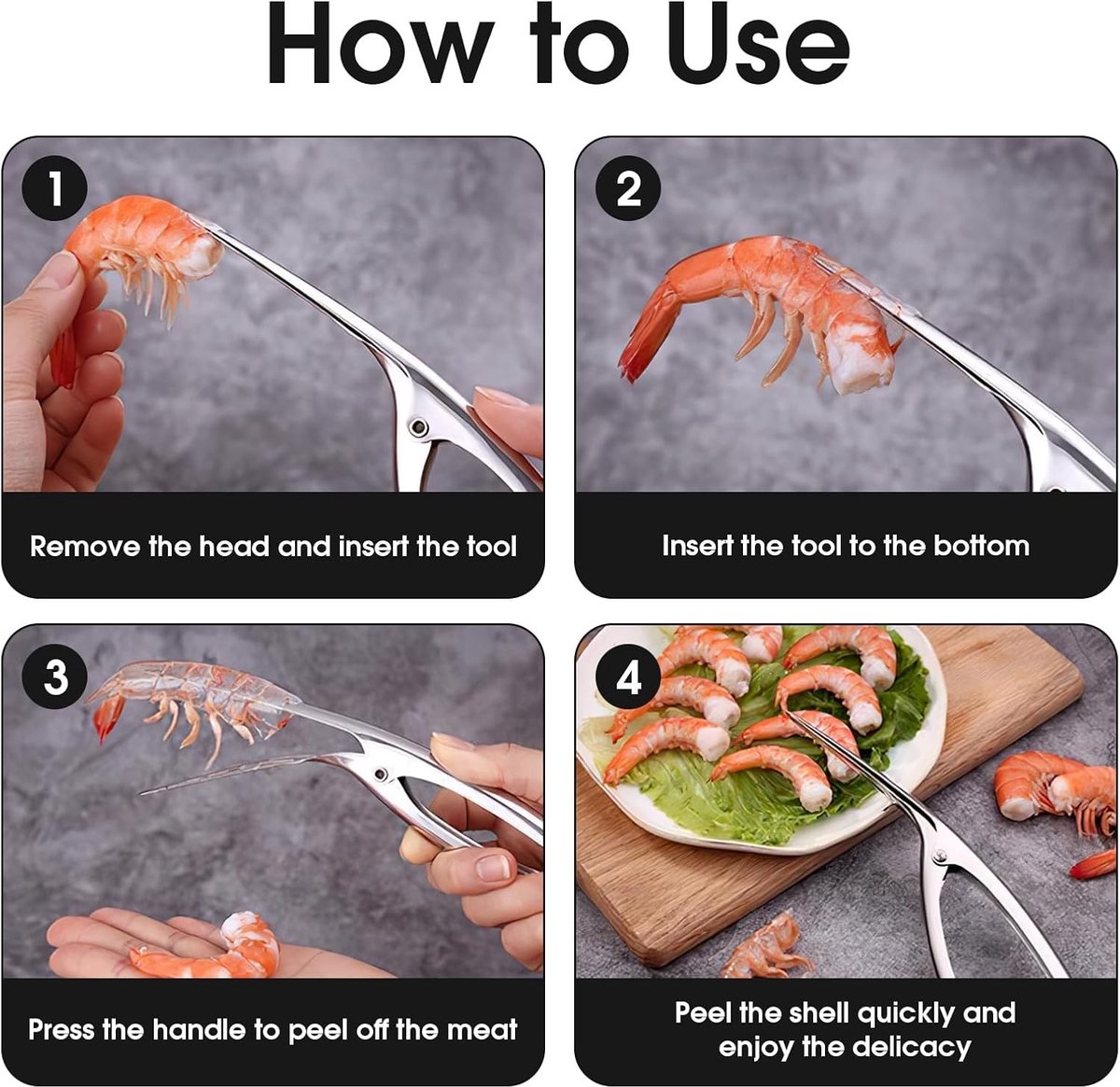 How to Use

1

Remove the head and insert the tool

2

Insert the tool to the bottom

3

Press the handle to peel off the meat

4

Peel the shell quickly and enjoy the delicacy