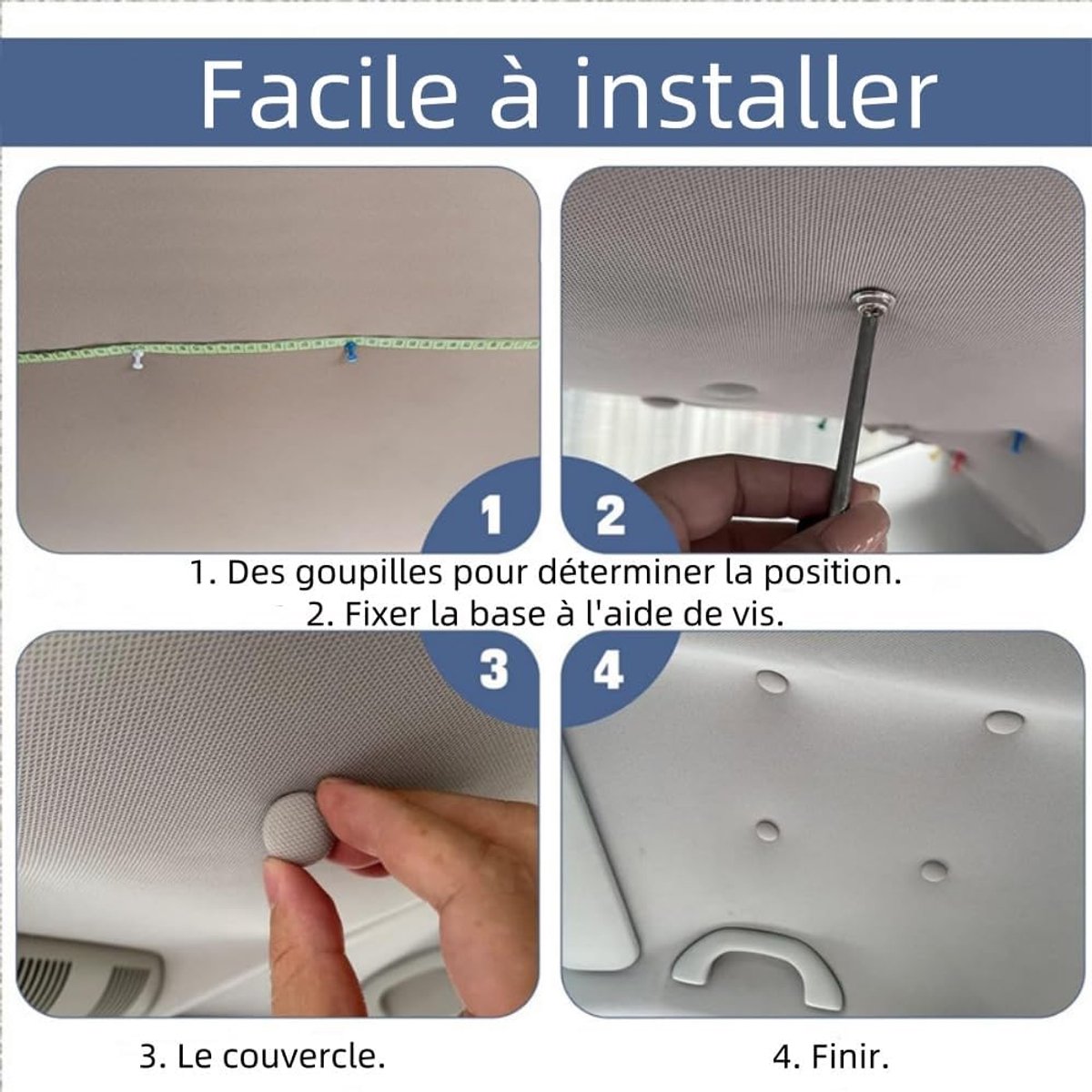 Facile à installer

1

2

1. Des goupilles pour déterminer la position.
2. Fixer la base à l'aide de vis.

3

4

3. Le couvercle.

4. Finir.