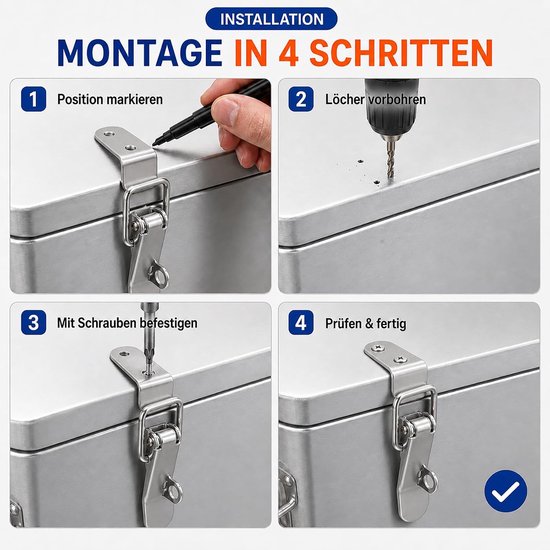 INSTALLATION

MONTAGE IN 4 SCHRITTEN

1 Position markieren

2 Löcher vorbohren

3 Mit Schrauben befestigen

4 Prüfen & fertig