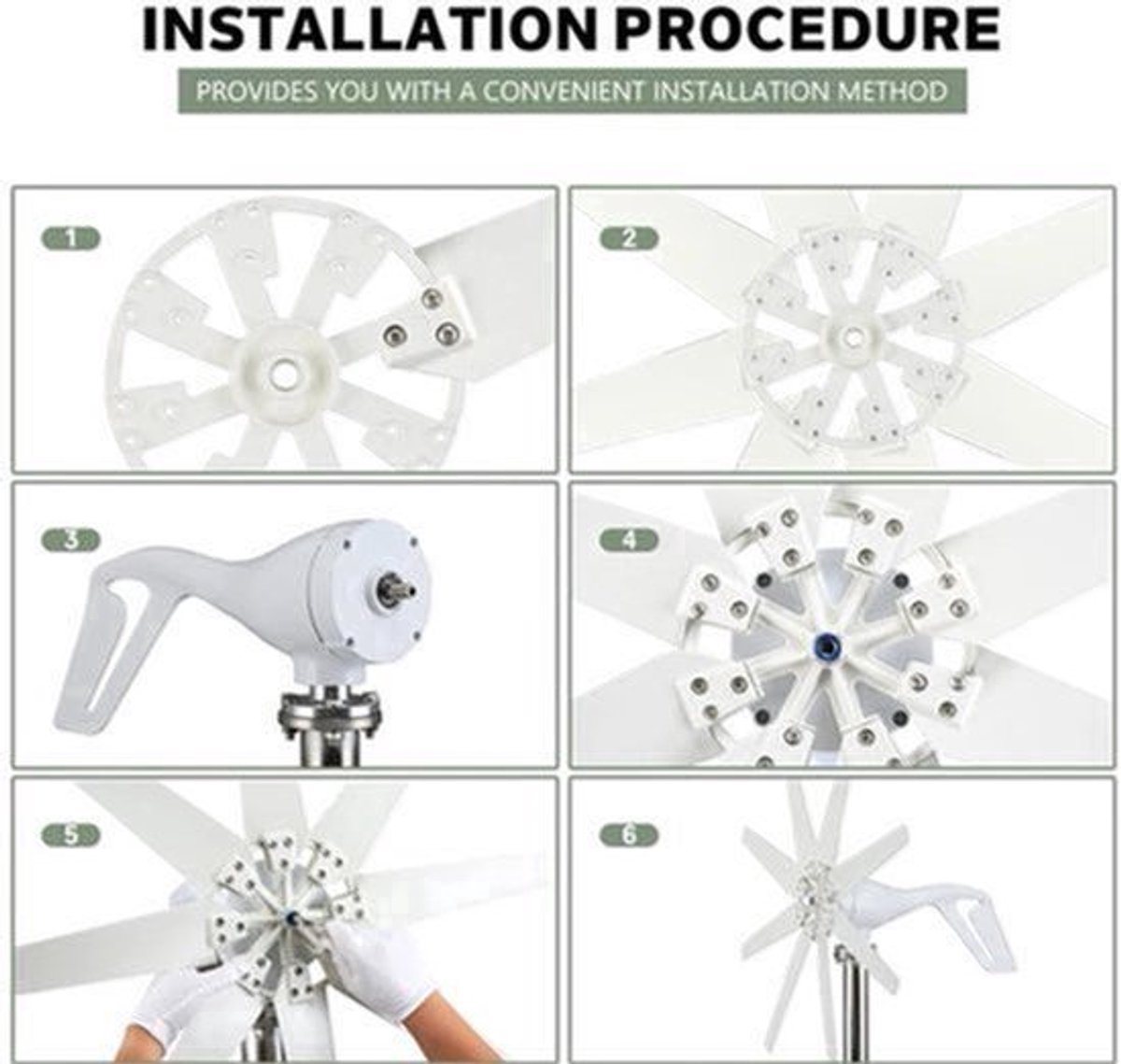 INSTALLATION PROCEDURE

PROVIDES YOU WITH A CONVENIENT INSTALLATION METHOD

1

2

3

4

5

6