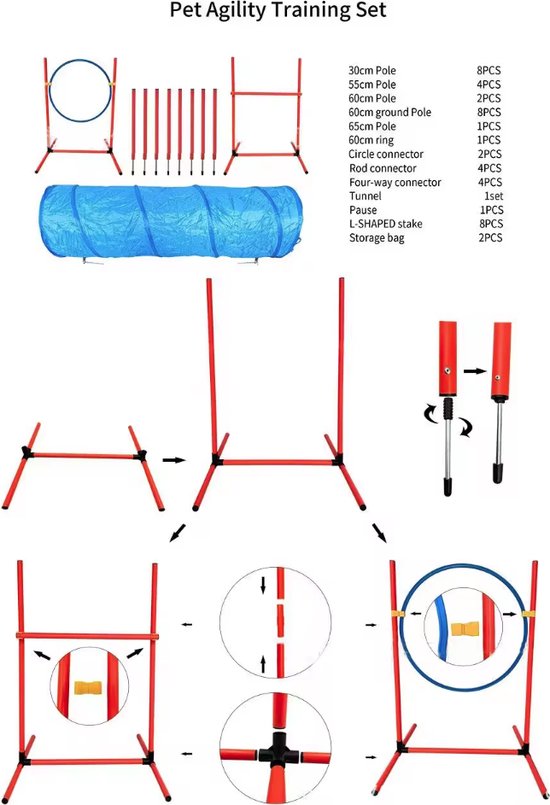 Pet Agility Training Set

| | |
|---|---|
| 30cm Pole | 8PCS |
| 55cm Pole | 4PCS |
| 60cm Pole | 2PCS |
| 60cm ground Pole | 8PCS |
| 65cm Pole | 1PCS |
| 60cm ring | 1PCS |
| Circle connector | 2PCS |
| Rod connector | 4PCS |
| Four-way connector | 4PCS |
| Tunnel | 1set |
| Pause | 1PCS |
| L-SHAPED stake | 8PCS |
| Storage bag | 2PCS |