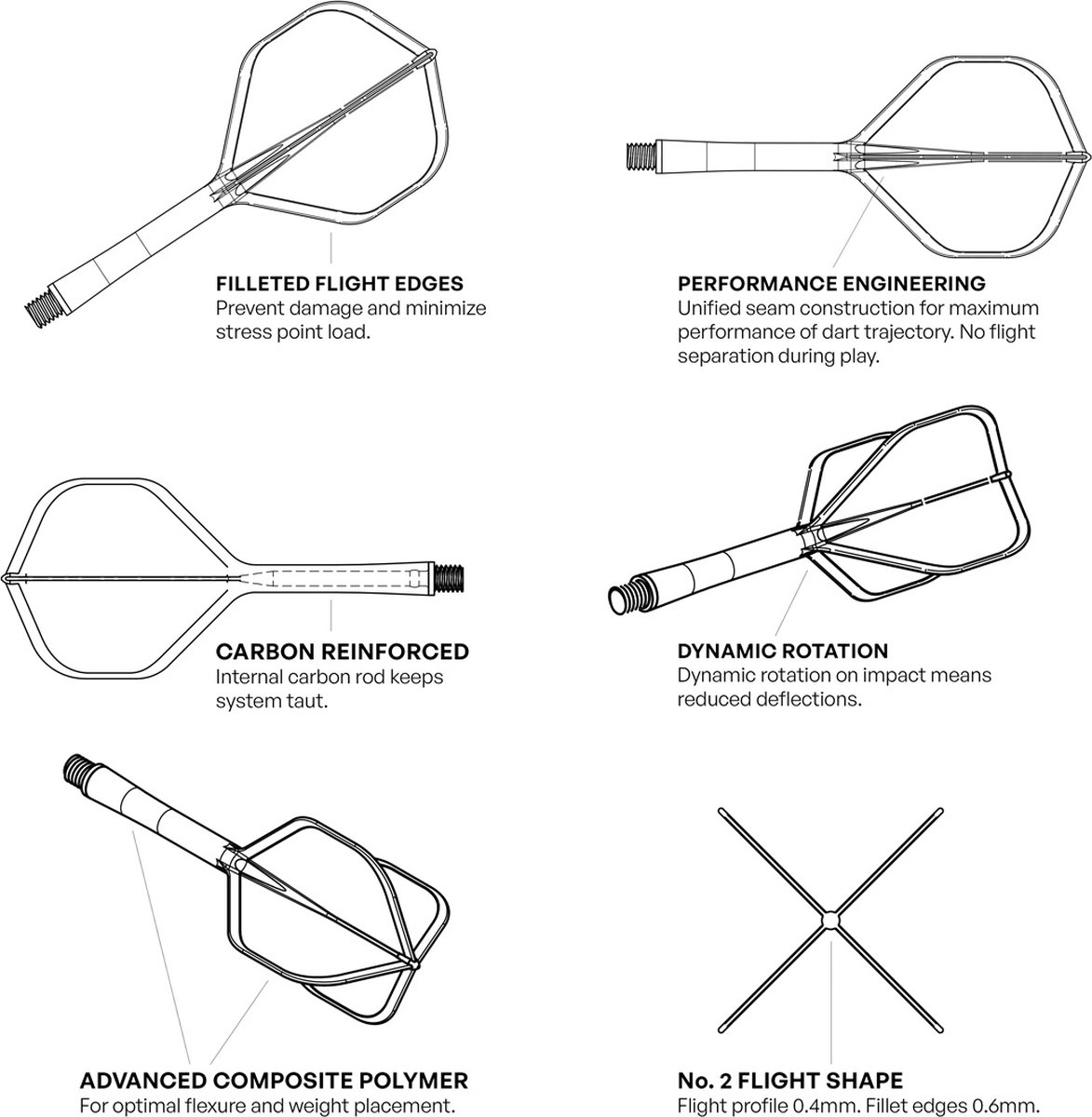 FILLETED FLIGHT EDGES
Prevent damage and minimize stress point load.

PERFORMANCE ENGINEERING
Unified seam construction for maximum performance of dart trajectory. No flight separation during play.

CARBON REINFORCED
Internal carbon rod keeps system taut.

DYNAMIC ROTATION
Dynamic rotation on impact means reduced deflections.

ADVANCED COMPOSITE POLYMER
For optimal flexure and weight placement.

No. 2 FLIGHT SHAPE
Flight profile 0.4mm. Fillet edges 0.6mm.