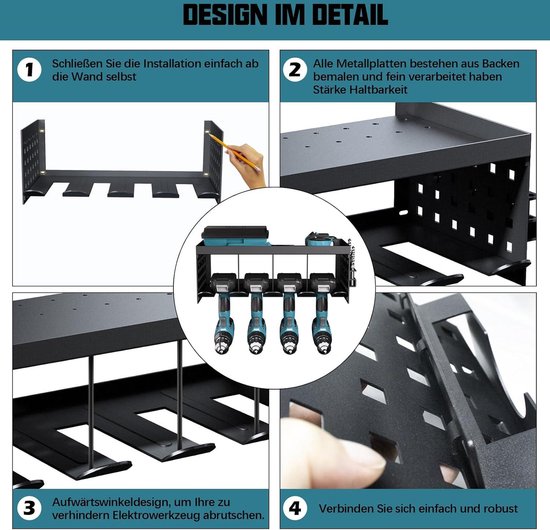 DESIGN IM DETAIL

1 Schließen Sie die Installation einfach ab die Wand selbst

2 Alle Metallplatten bestehen aus Backen bemalen und fein verarbeitet haben Stärke Haltbarkeit

3 Aufwärtswinkeldesign, um Ihre zu verhindern Elektrowerkzeug abrutschen.

4 Verbinden Sie sich einfach und robust