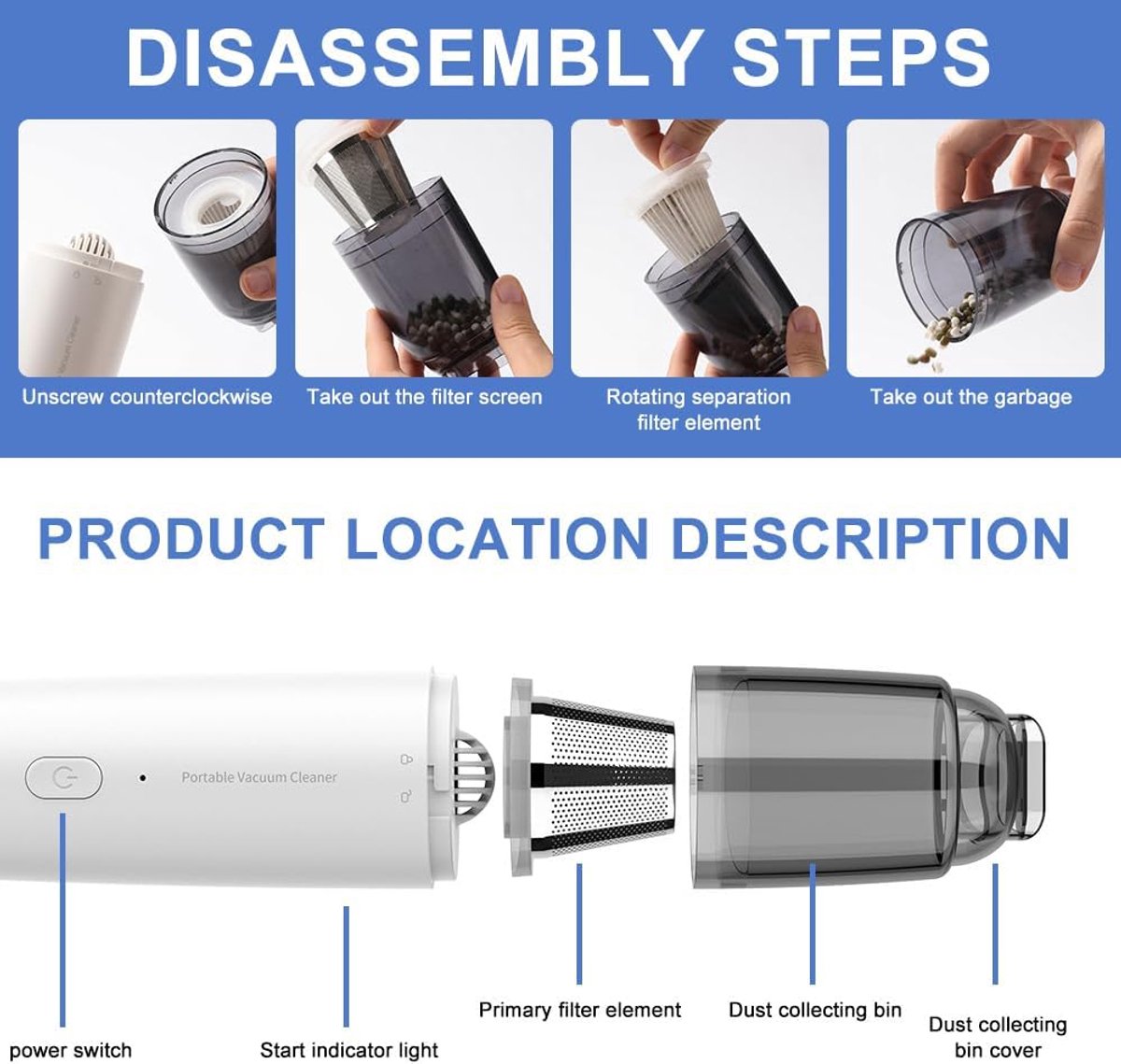 DISASSEMBLY STEPS

Unscrew counterclockwise

Take out the filter screen

Rotating separation filter element

Take out the garbage

PRODUCT LOCATION DESCRIPTION

Portable Vacuum Cleaner

power switch

Start indicator light

Primary filter element

Dust collecting bin

Dust collecting bin cover