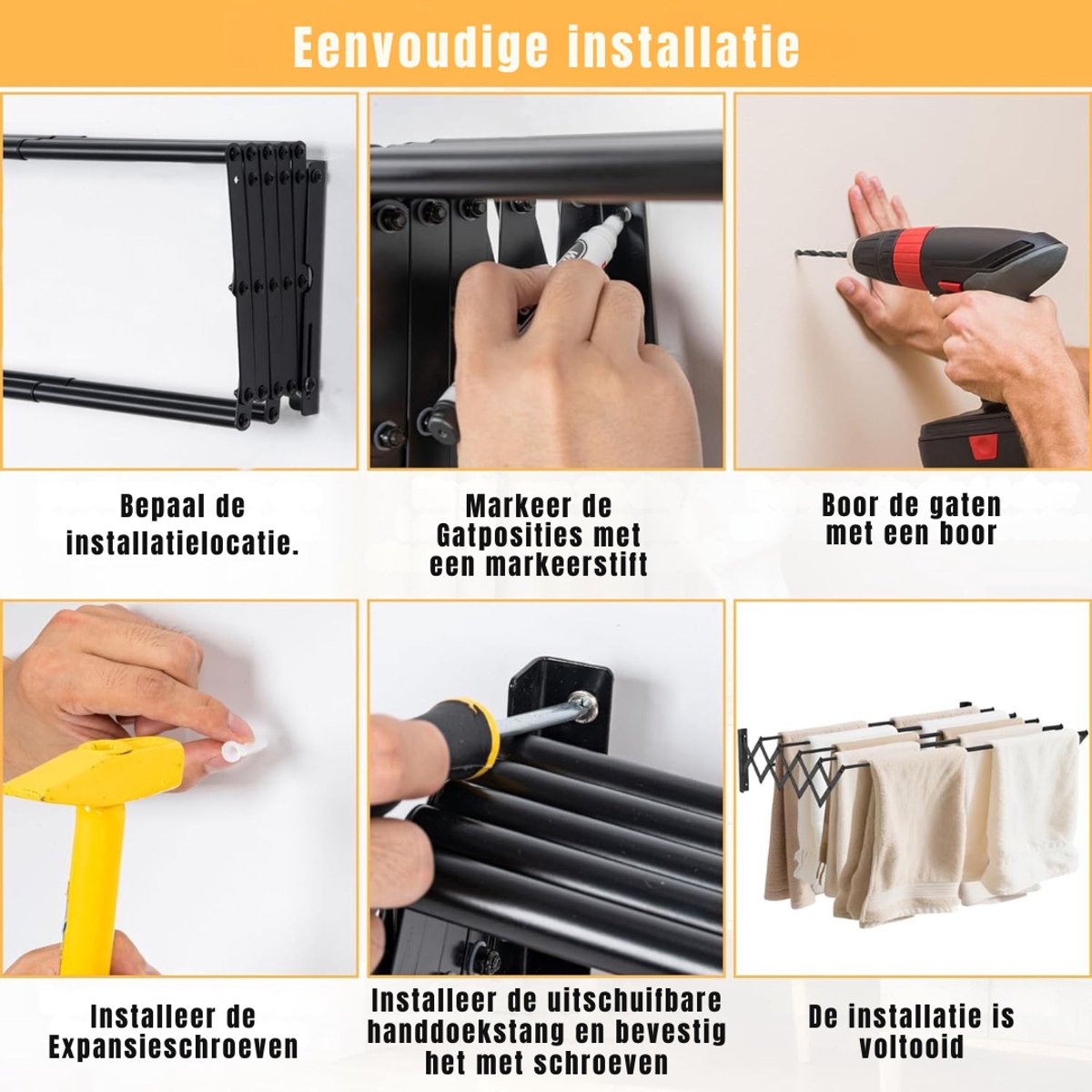 Eenvoudige installatie

Bepaal de installatielocatie.

Markeer de Gatposities met een markeerstift

Boor de gaten met een boor

Installeer de Expansieschroeven

Installeer de uitschuifbare handdoekstang en bevestig het met schroeven

De installatie is voltooid