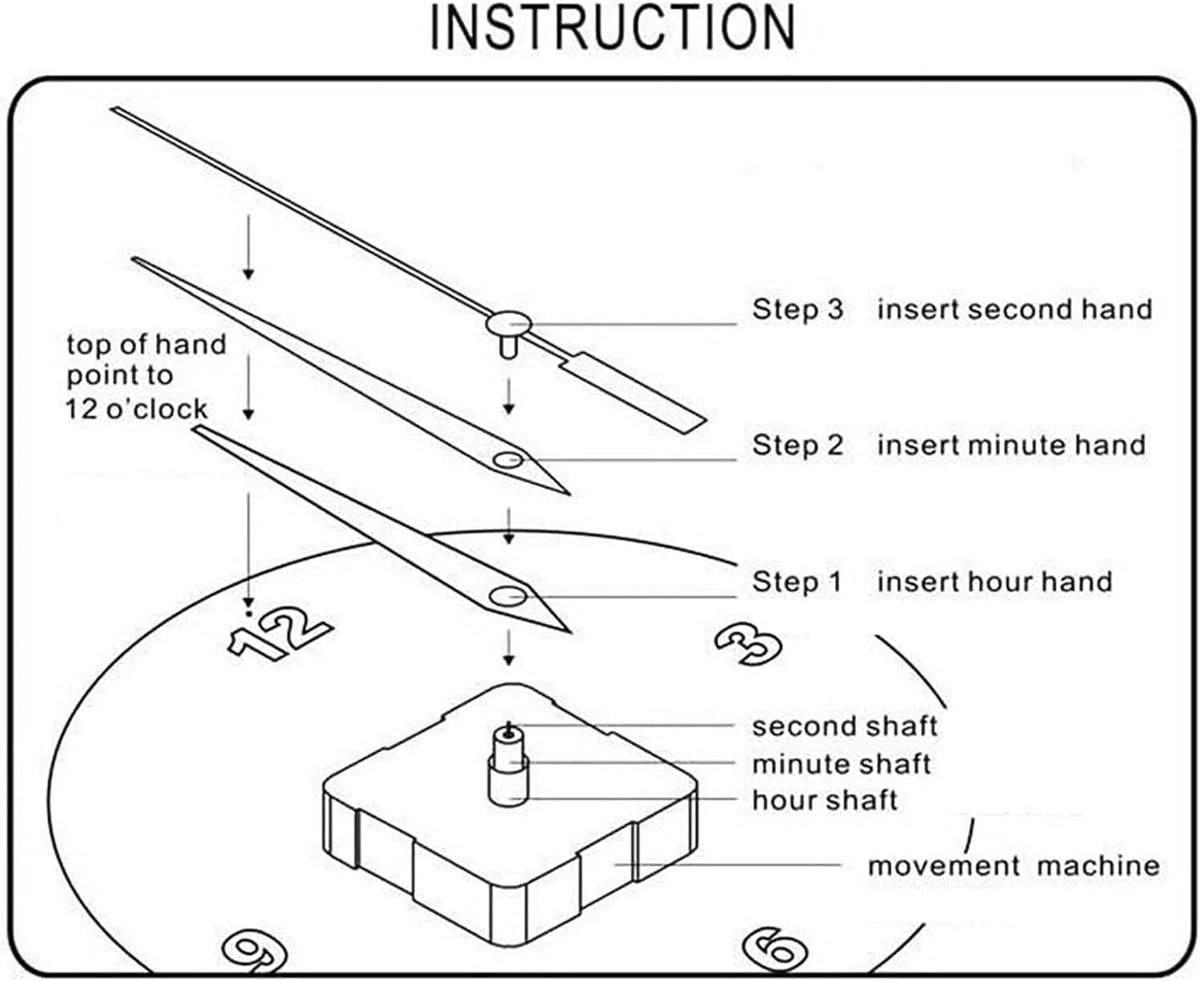 INSTRUCTION

top of hand point to 12 o'clock

Step 3 insert second hand

Step 2 insert minute hand

Step 1 insert hour hand

12

3

second shaft
minute shaft
hour shaft

movement machine

9

6