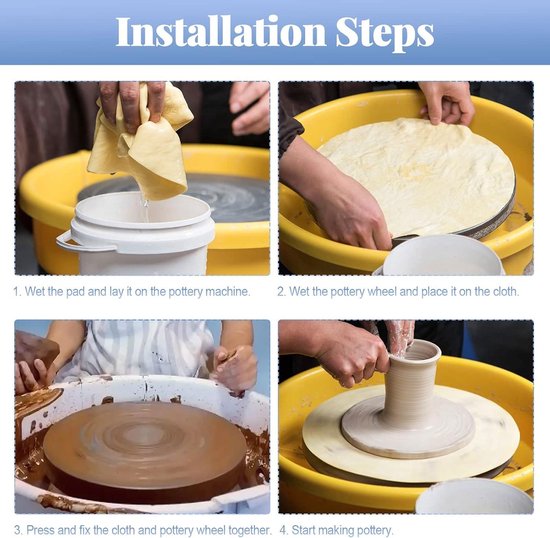 Installation Steps

1. Wet the pad and lay it on the pottery machine.

2. Wet the pottery wheel and place it on the cloth.

3. Press and fix the cloth and pottery wheel together.

4. Start making pottery.