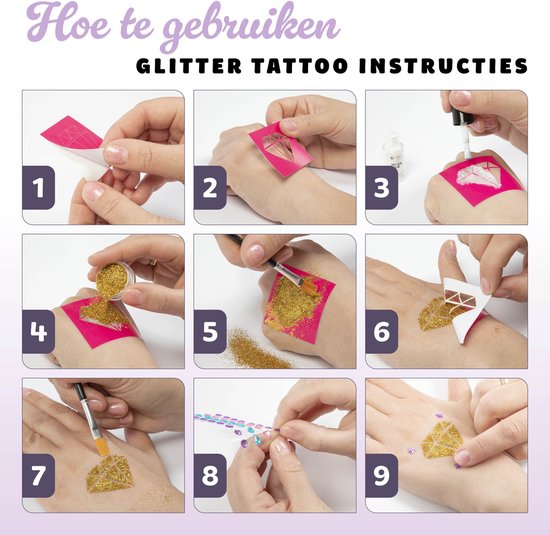 Hoe te gebruiken
GLITTER TATTOO INSTRUCTIES

1

2

3

4

5

6

7

8

9