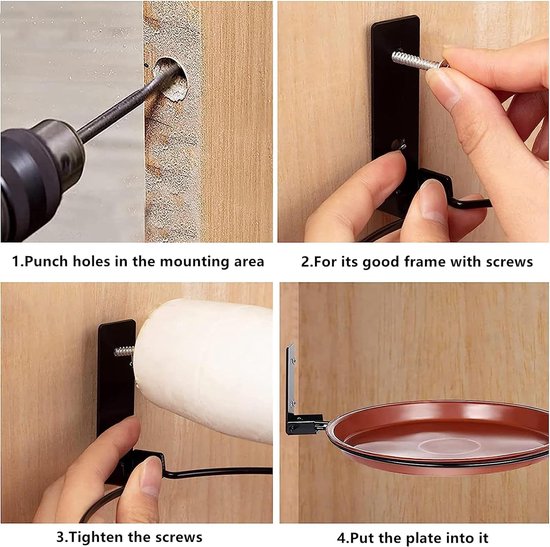 1.Punch holes in the mounting area

2.For its good frame with screws

3.Tighten the screws

4.Put the plate into it