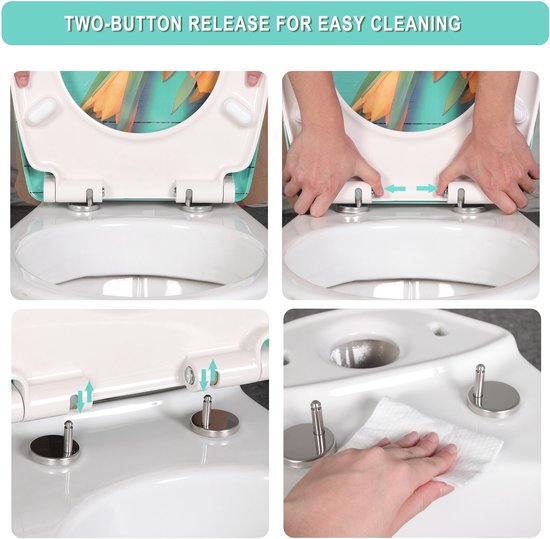 TWO-BUTTON RELEASE FOR EASY CLEANING