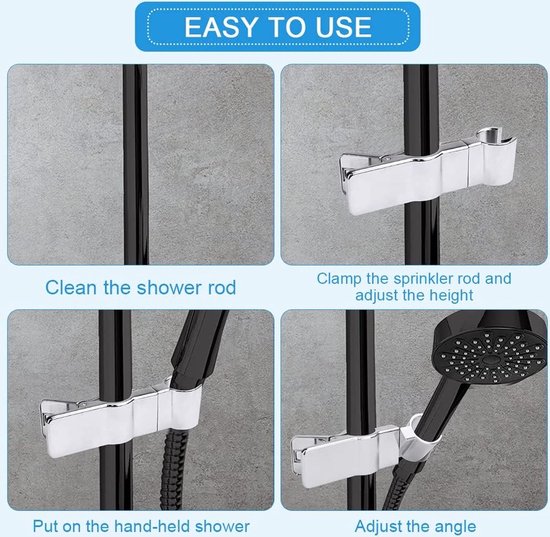 EASY TO USE

Clean the shower rod

Clamp the sprinkler rod and adjust the height

Put on the hand-held shower

Adjust the angle