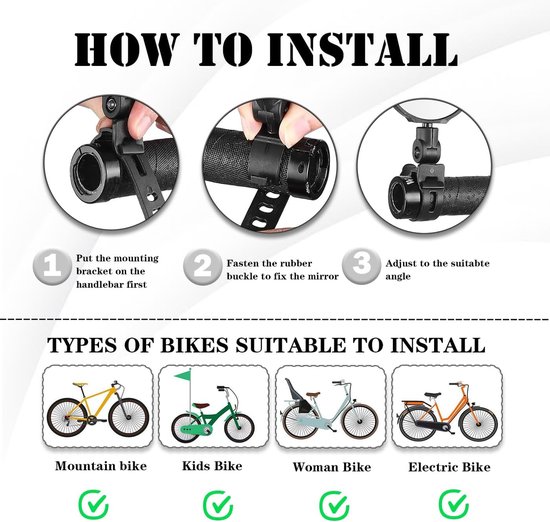 HOW TO INSTALL

1 Put the mounting bracket on the handlebar first

2 Fasten the rubber buckle to fix the mirror

3 Adjust to the suitabte angle

TYPES OF BIKES SUITABLE TO INSTALL

Mountain bike

Kids Bike

Woman Bike

Electric Bike