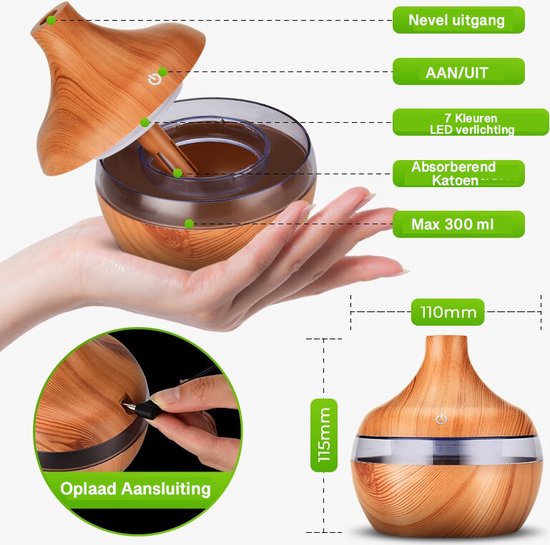 Nevel uitgang

AAN/UIT

7 Kleuren
LED verlichting

Absorberend
Katoen

Max 300 ml

110mm

115mm

Oplaad Aansluiting