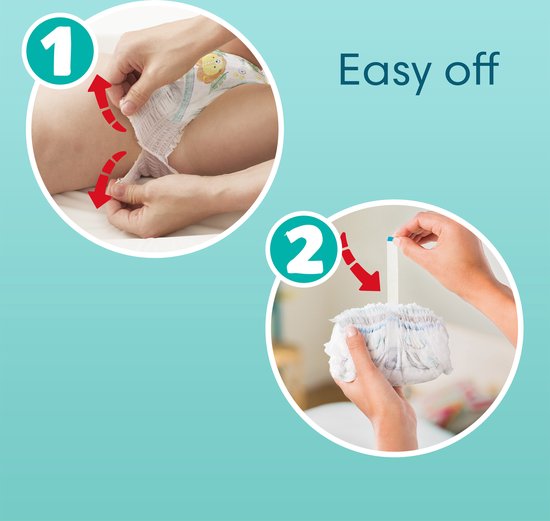 1

Easy off

2