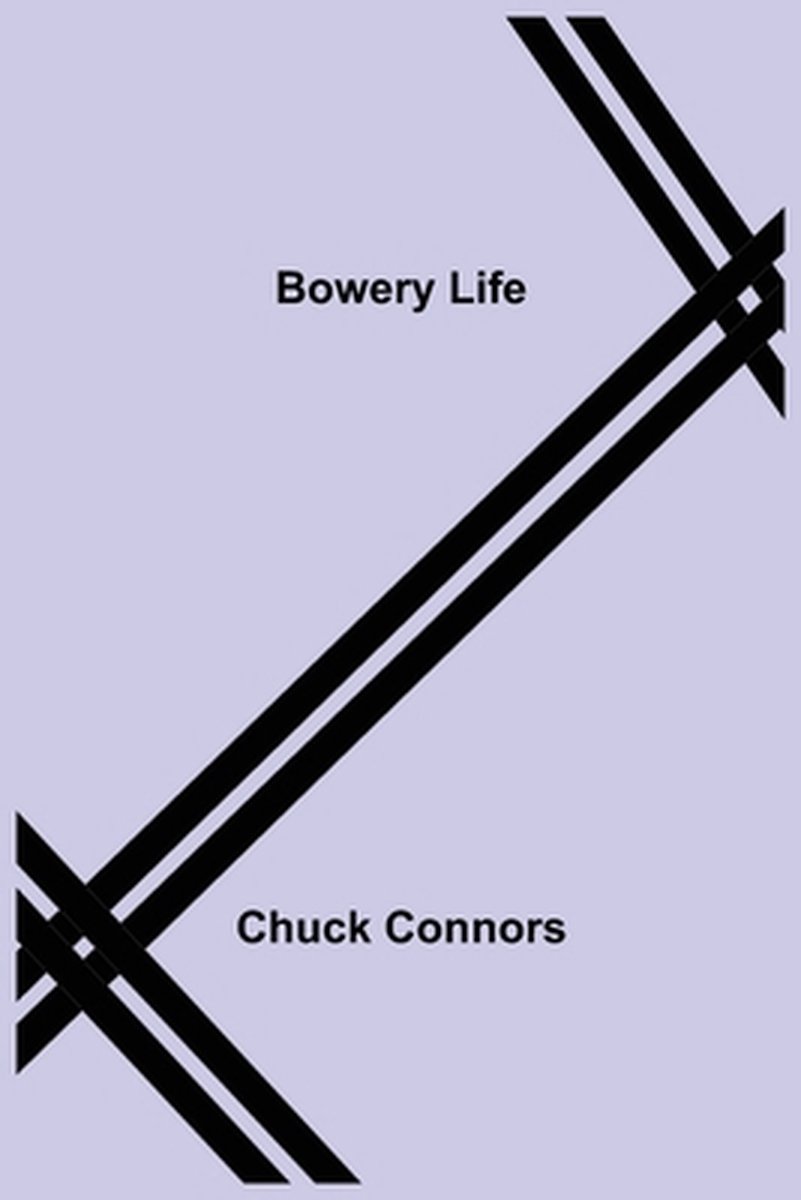 Bowery Life

Chuck Connors