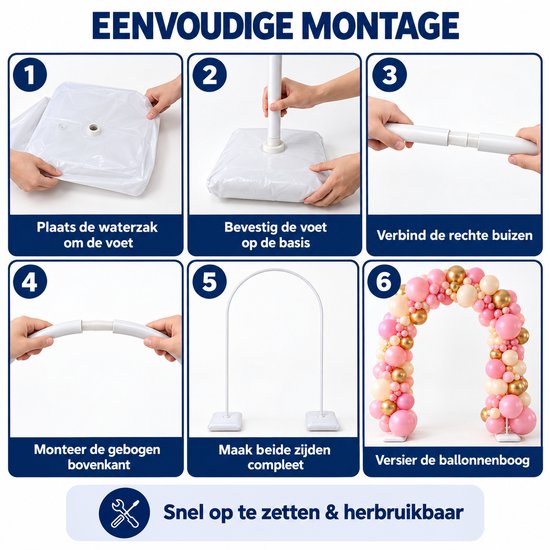 EENVOUDIGE MONTAGE

1
Plaats de waterzak om de voet

2
Bevestig de voet op de basis

3
Verbind de rechte buizen

4
Monteer de gebogen bovenkant

5
Maak beide zijden compleet

6
Versier de ballonnenboog

Snel op te zetten & herbruikbaar