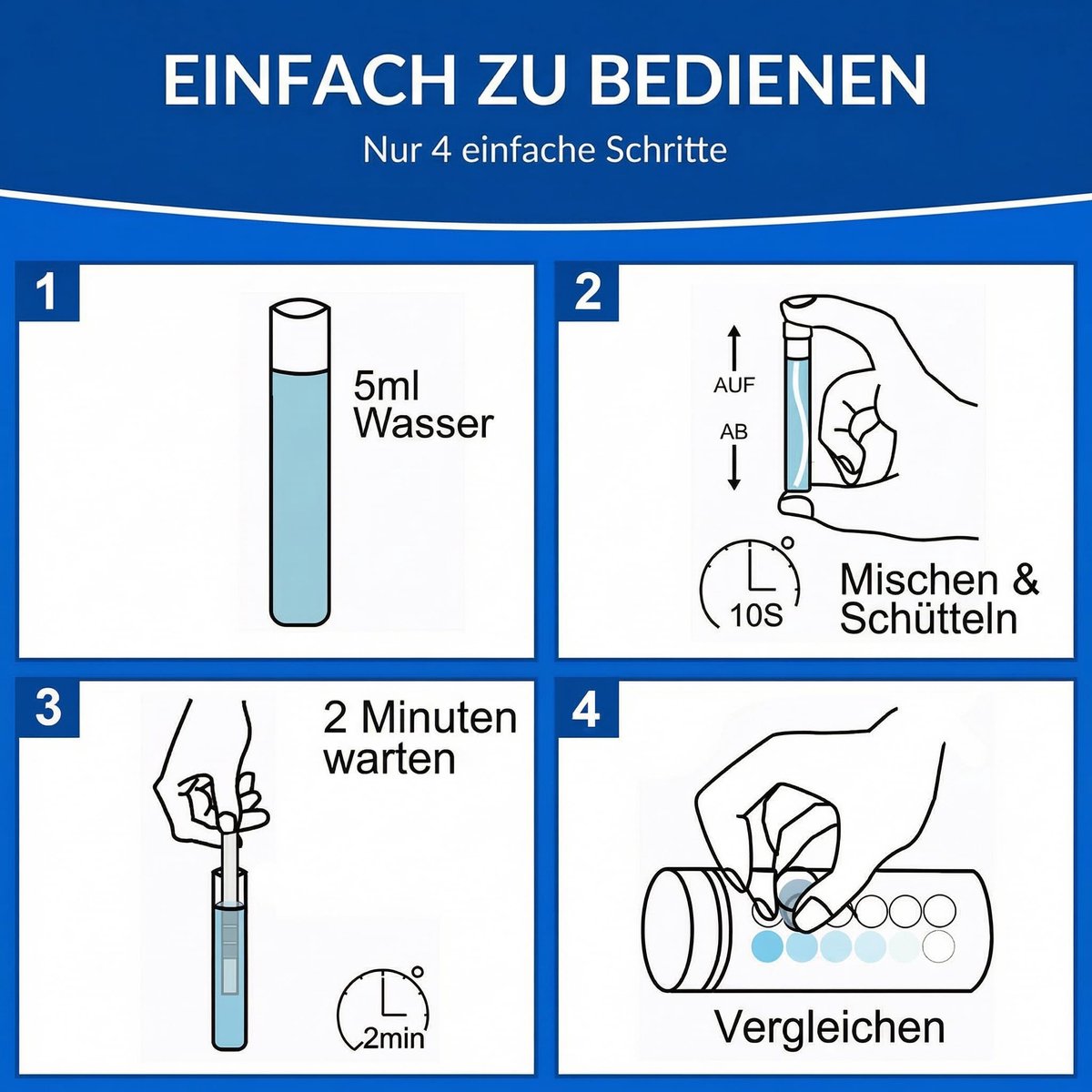 EINFACH ZU BEDIENEN

Nur 4 einfache Schritte

1

5ml Wasser

2

AUF

AB

10S

Mischen & Schütteln

3

2 Minuten warten

2min

4

Vergleichen