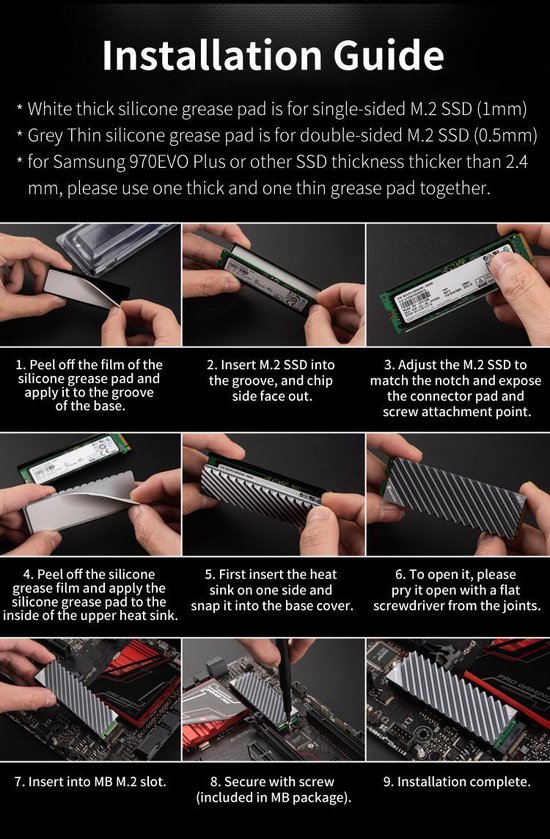 Installation Guide

* White thick silicone grease pad is for single-sided M.2 SSD (1mm)
* Grey Thin silicone grease pad is for double-sided M.2 SSD (0.5mm)
* for Samsung 970EVO Plus or other SSD thickness thicker than 2.4 mm, please use one thick and one thin grease pad together.

1. Peel off the film of the silicone grease pad and apply it to the groove of the base.

2. Insert M.2 SSD into the groove, and chip side face out.

3. Adjust the M.2 SSD to match the notch and expose the connector pad and screw attachment point.

4. Peel off the silicone grease film and apply the silicone grease pad to the inside of the upper heat sink.

5. First insert the heat sink on one side and snap it into the base cover.

6. To open it, please pry it open with a flat screwdriver from the joints.

7. Insert into MB M.2 slot.

8. Secure with screw (included in MB package).

9. Installation complete.