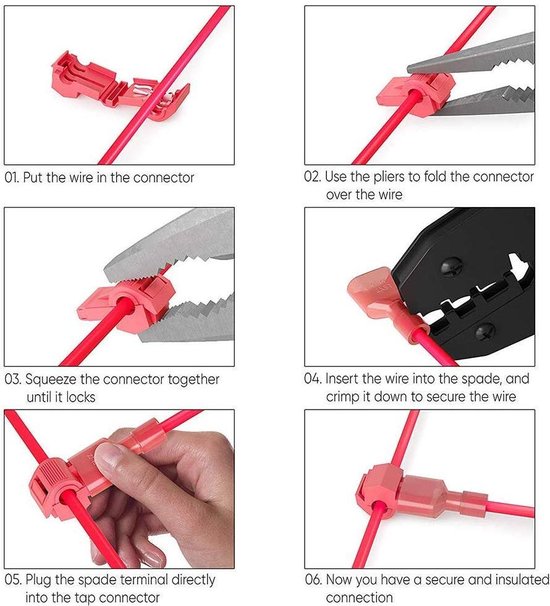 01. Put the wire in the connector

02. Use the pliers to fold the connector over the wire

03. Squeeze the connector together until it locks

04. Insert the wire into the spade, and crimp it down to secure the wire

05. Plug the spade terminal directly into the tap connector

06. Now you have a secure and insulated connection