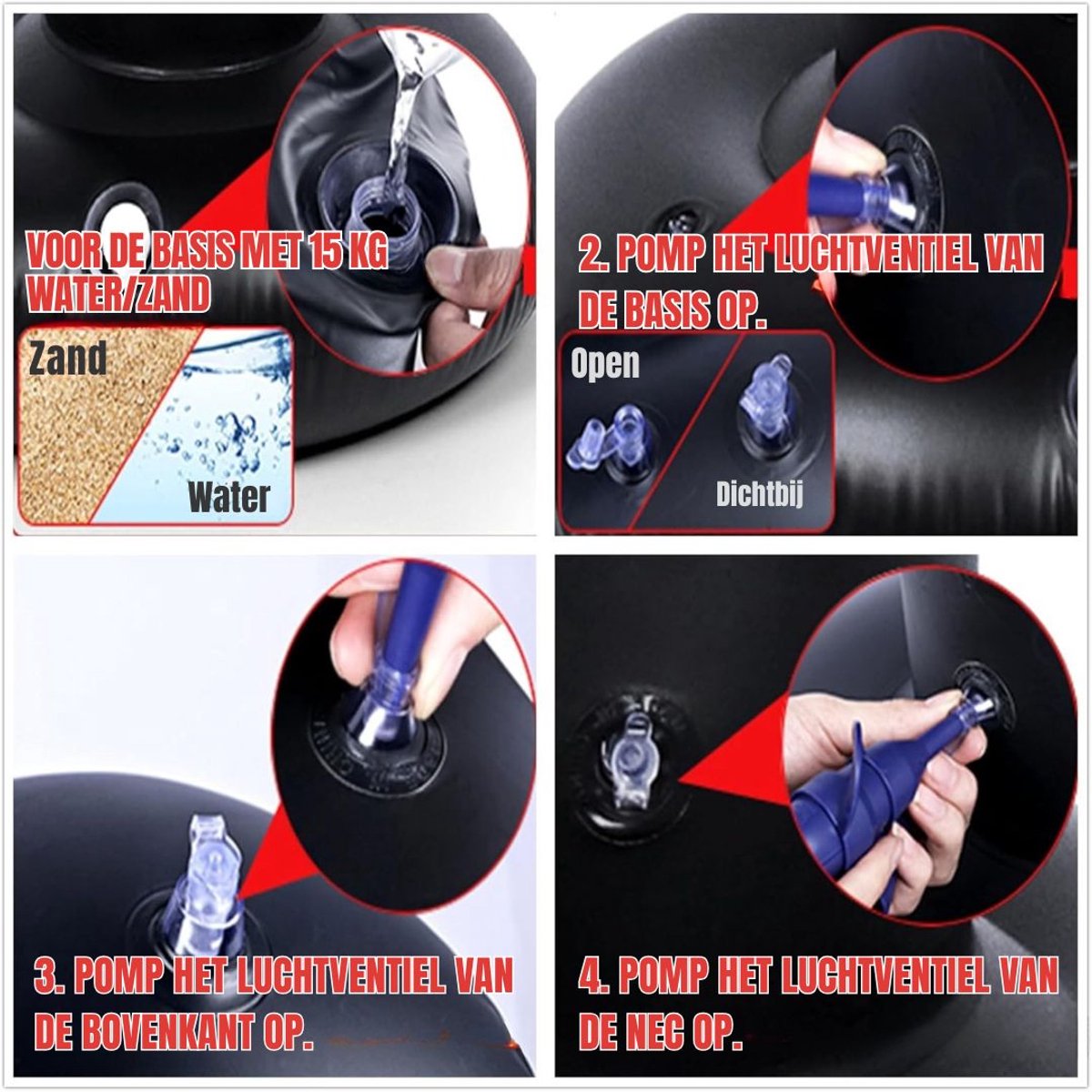 VOOR DE BASIS MET 15 KG WATER/ZAND

Zand

Water

2. POMP HET LUCHTVENTIEL VAN DE BASIS OP.

Open

Dichtbij

3. POMP HET LUCHTVENTIEL VAN DE BOVENKANT OP.

4. POMP HET LUCHTVENTIEL VAN DE NEC OP.