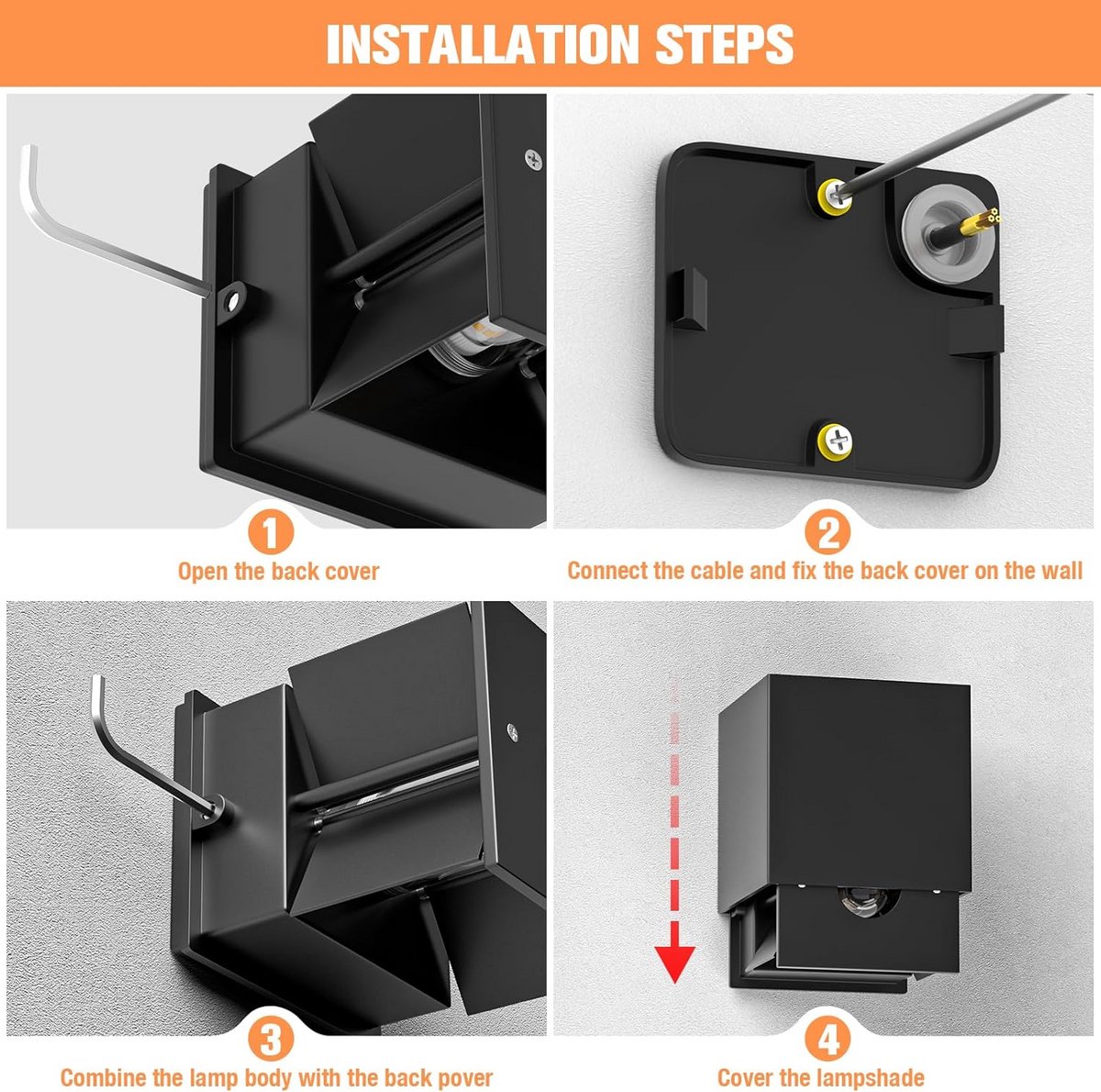 INSTALLATION STEPS

1
Open the back cover

2
Connect the cable and fix the back cover on the wall

3
Combine the lamp body with the back pover

4
Cover the lampshade