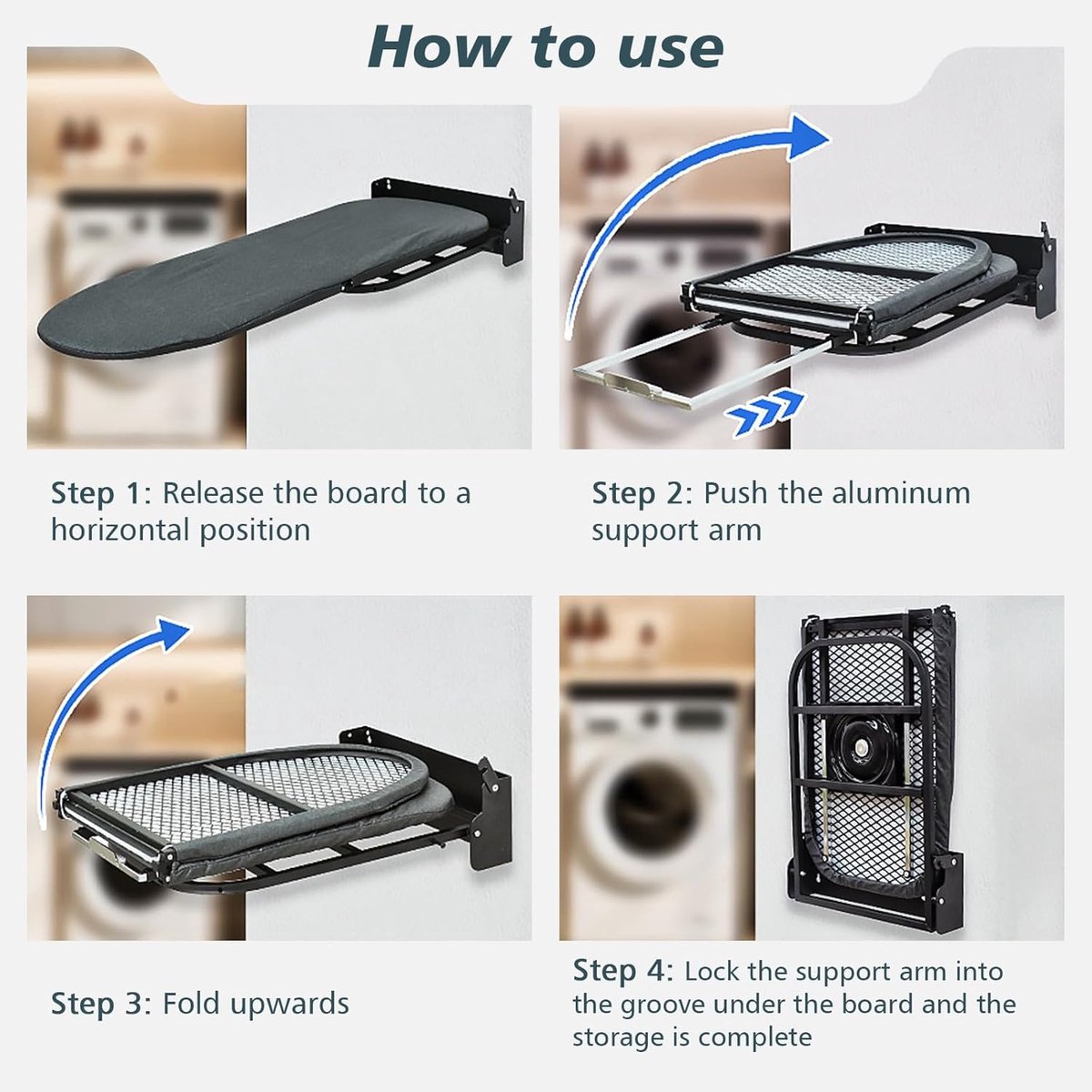 How to use

Step 1: Release the board to a horizontal position

Step 2: Push the aluminum support arm

Step 3: Fold upwards

Step 4: Lock the support arm into the groove under the board and the storage is complete