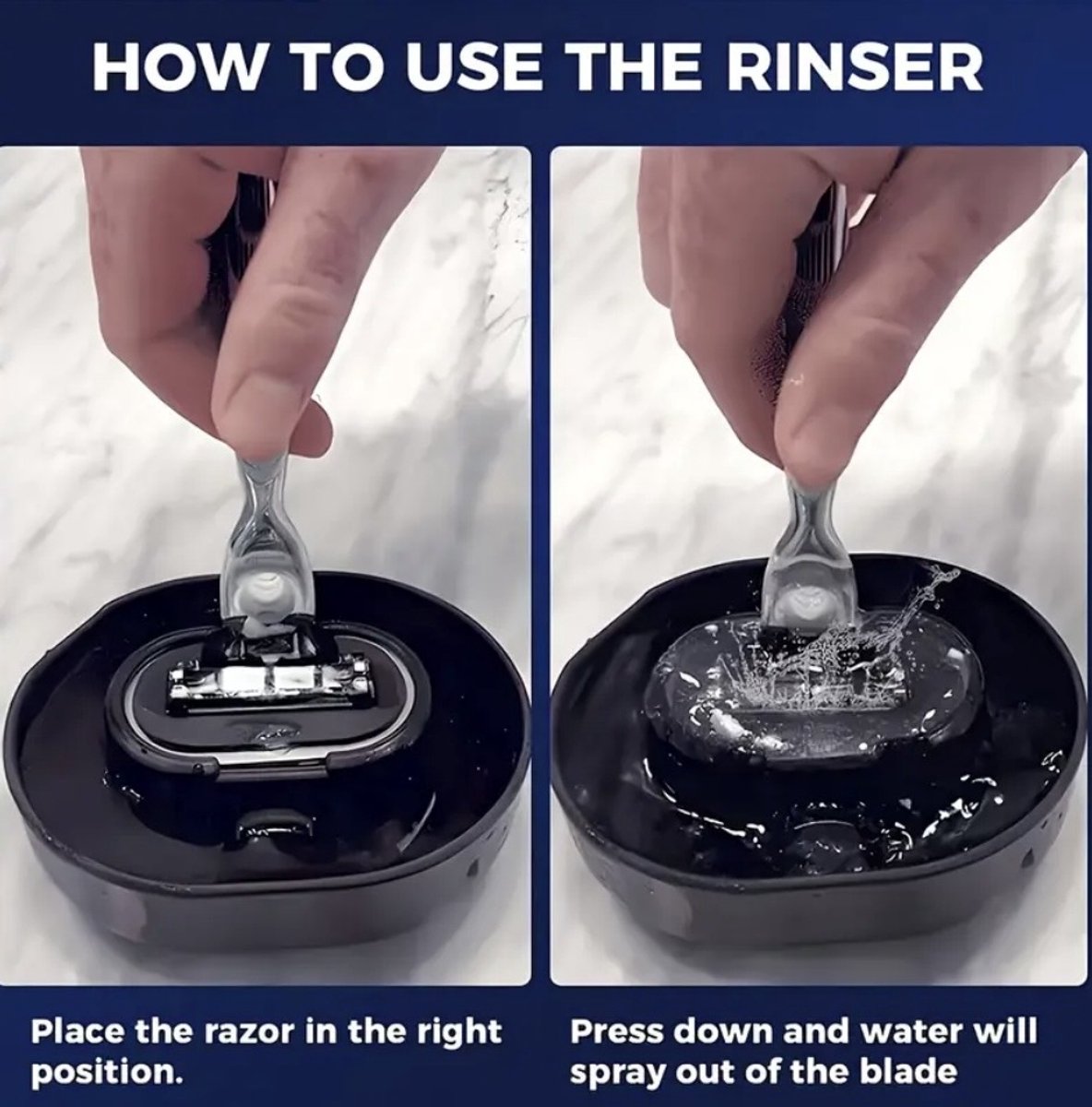 HOW TO USE THE RINSER

Place the razor in the right position.

Press down and water will spray out of the blade