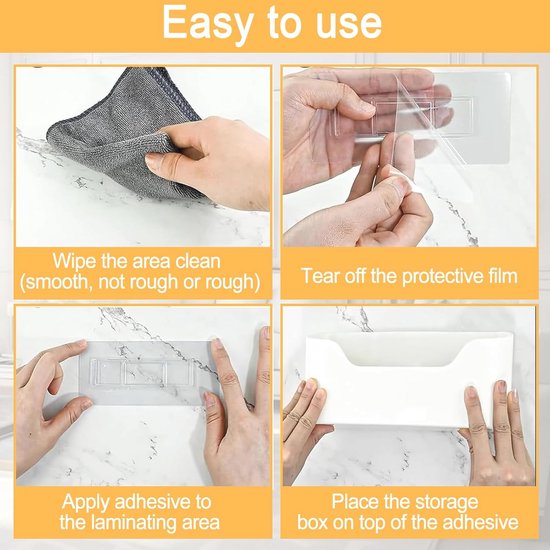 Easy to use

Wipe the area clean (smooth, not rough or rough)

Tear off the protective film

Apply adhesive to the laminating area

Place the storage box on top of the adhesive